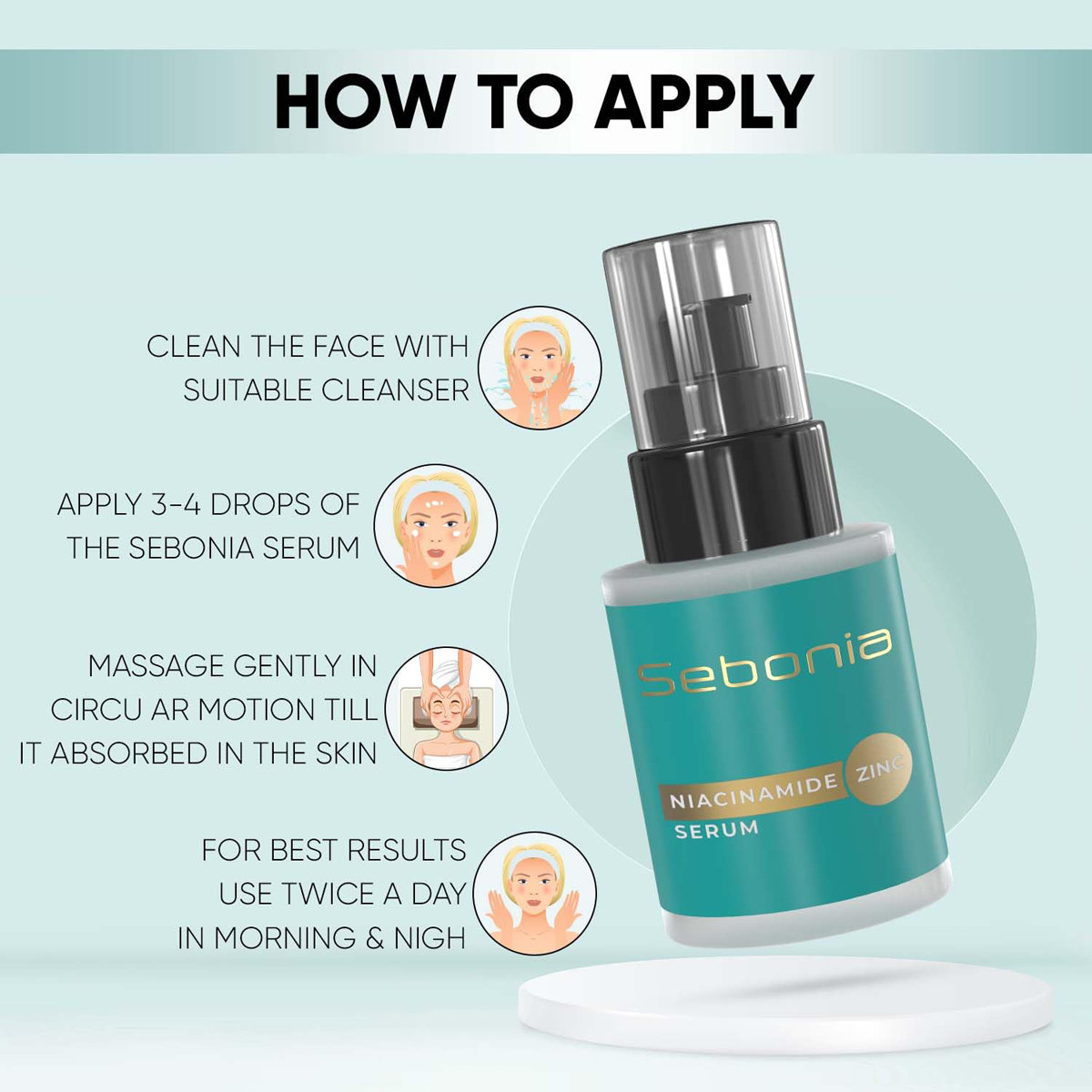 HOW TO APPLY

CLEAN THE FACE WITH SUITABLE CLEANSER

APPLY 3-4 DROPS OF THE SEBONIA SERUM

MASSAGE GENTLY IN CIRCU AR MOTION TILL IT ABSORBED IN THE SKIN

FOR BEST RESULTS USE TWICE A DAY IN MORNING & NIGH

Sebonia

NIACINAMIDE ZINC

SERUM