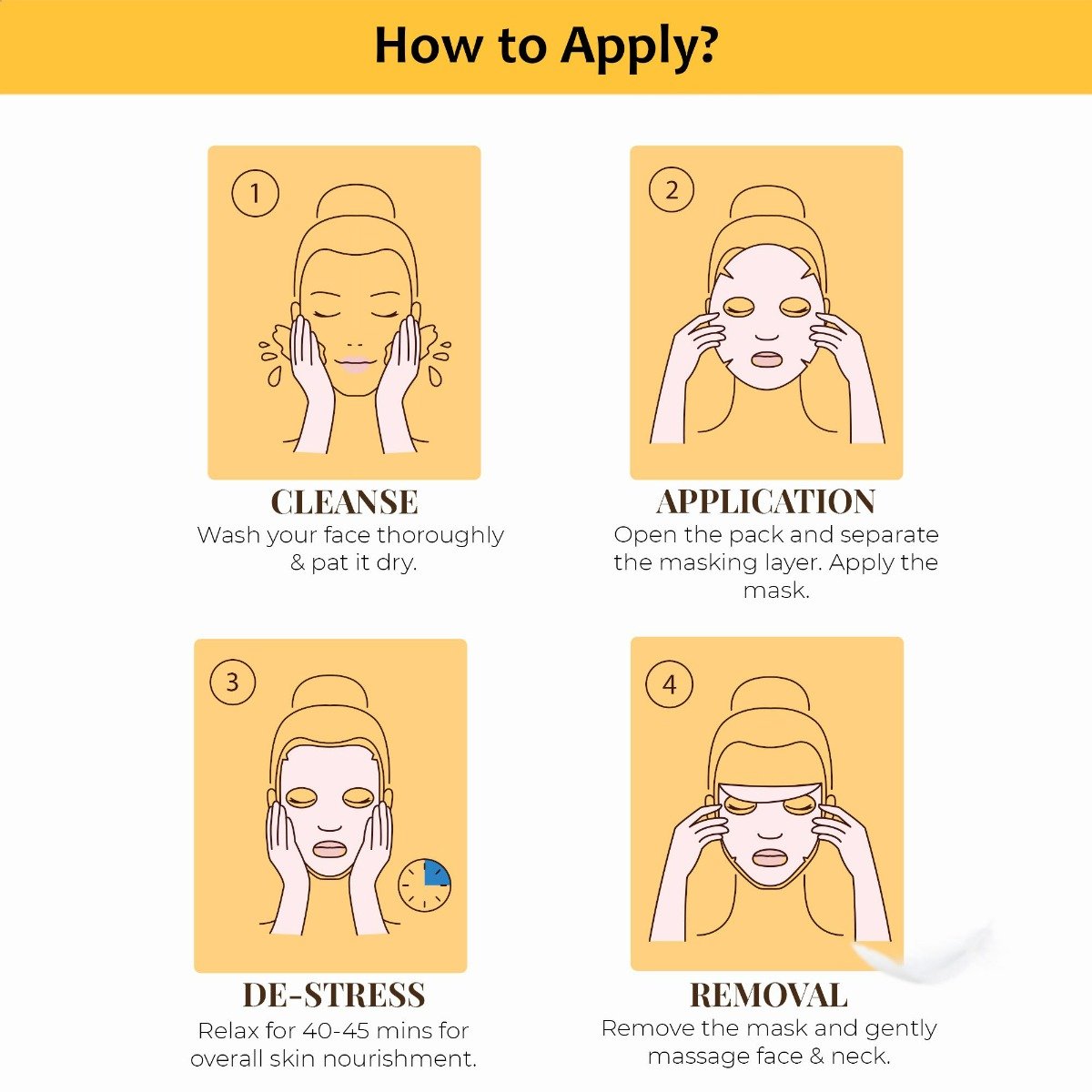 How to Apply?

1

CLEANSE
Wash your face thoroughly & pat it dry.

2

APPLICATION
Open the pack and separate the masking layer. Apply the mask.

3

DE-STRESS
Relax for 40-45 mins for overall skin nourishment.

4

REMOVAL
Remove the mask and gently massage face & neck.