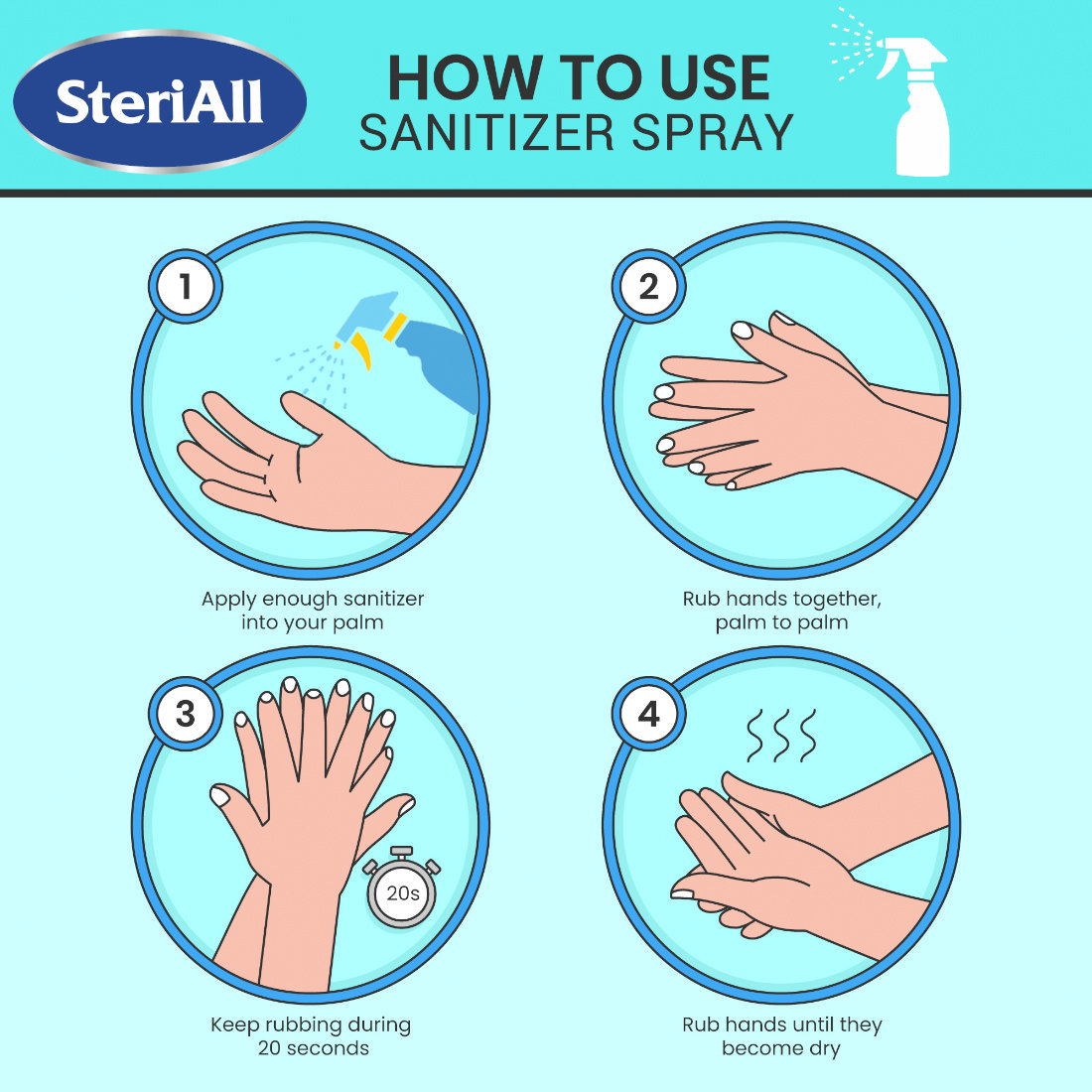 SteriAll

HOW TO USE
SANITIZER SPRAY

1

Apply enough sanitizer into your palm

2

Rub hands together, palm to palm

3

20s

Keep rubbing during 20 seconds

4

Rub hands until they become dry