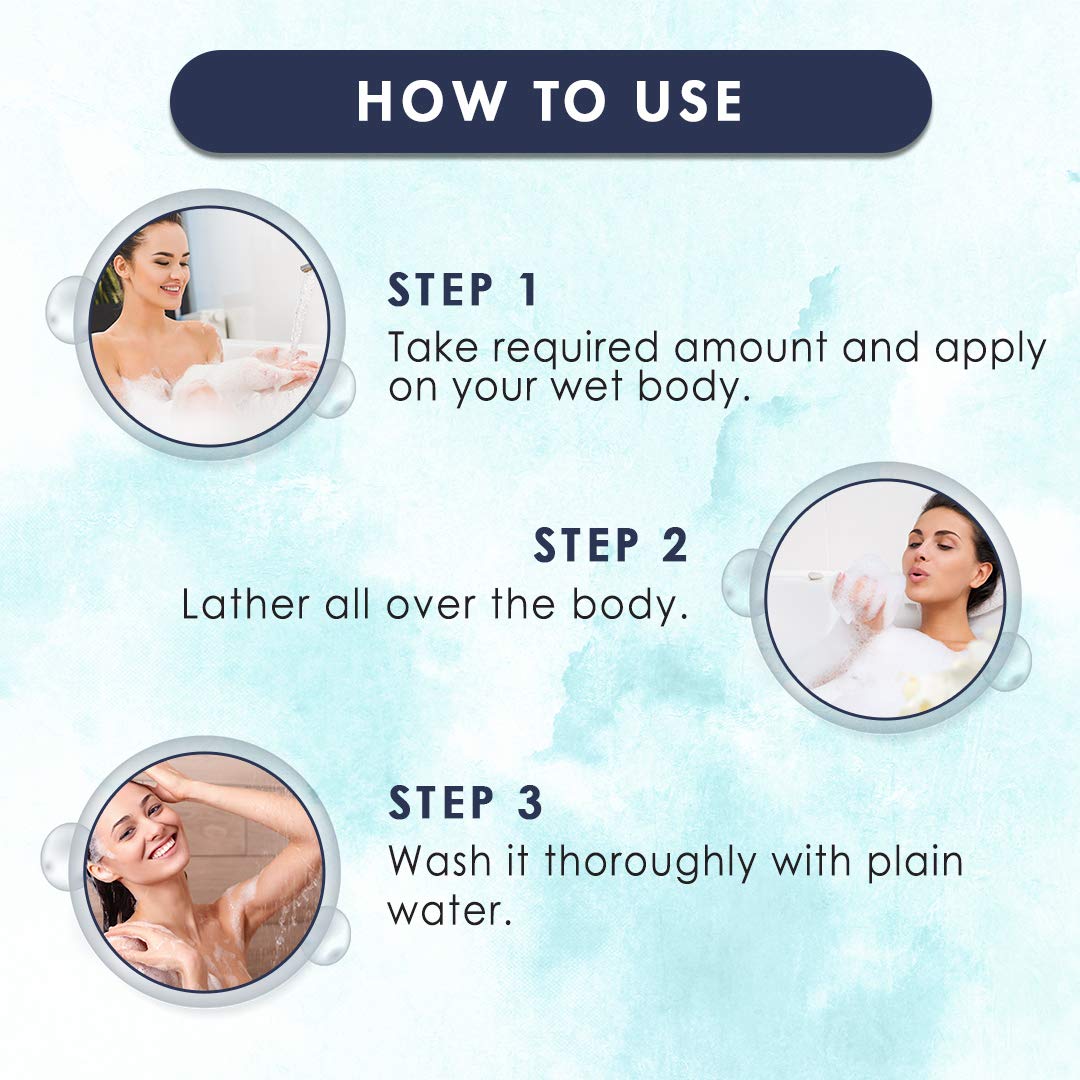 HOW TO USE

STEP 1
Take required amount and apply on your wet body.

STEP 2
Lather all over the body.

STEP 3
Wash it thoroughly with plain water.