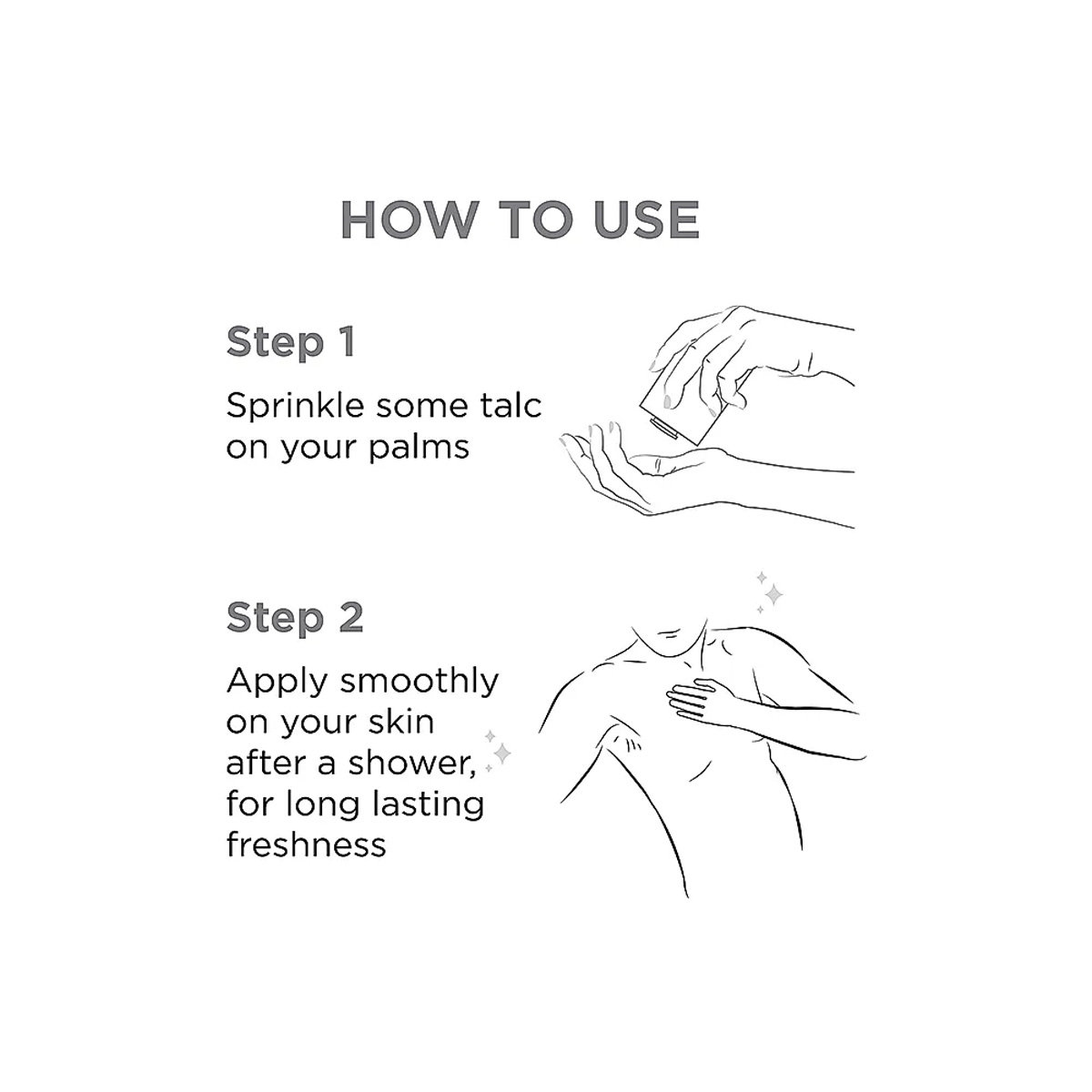 HOW TO USE

Step 1

Sprinkle some talc on your palms

Step 2

Apply smoothly on your skin after a shower, for long lasting freshness