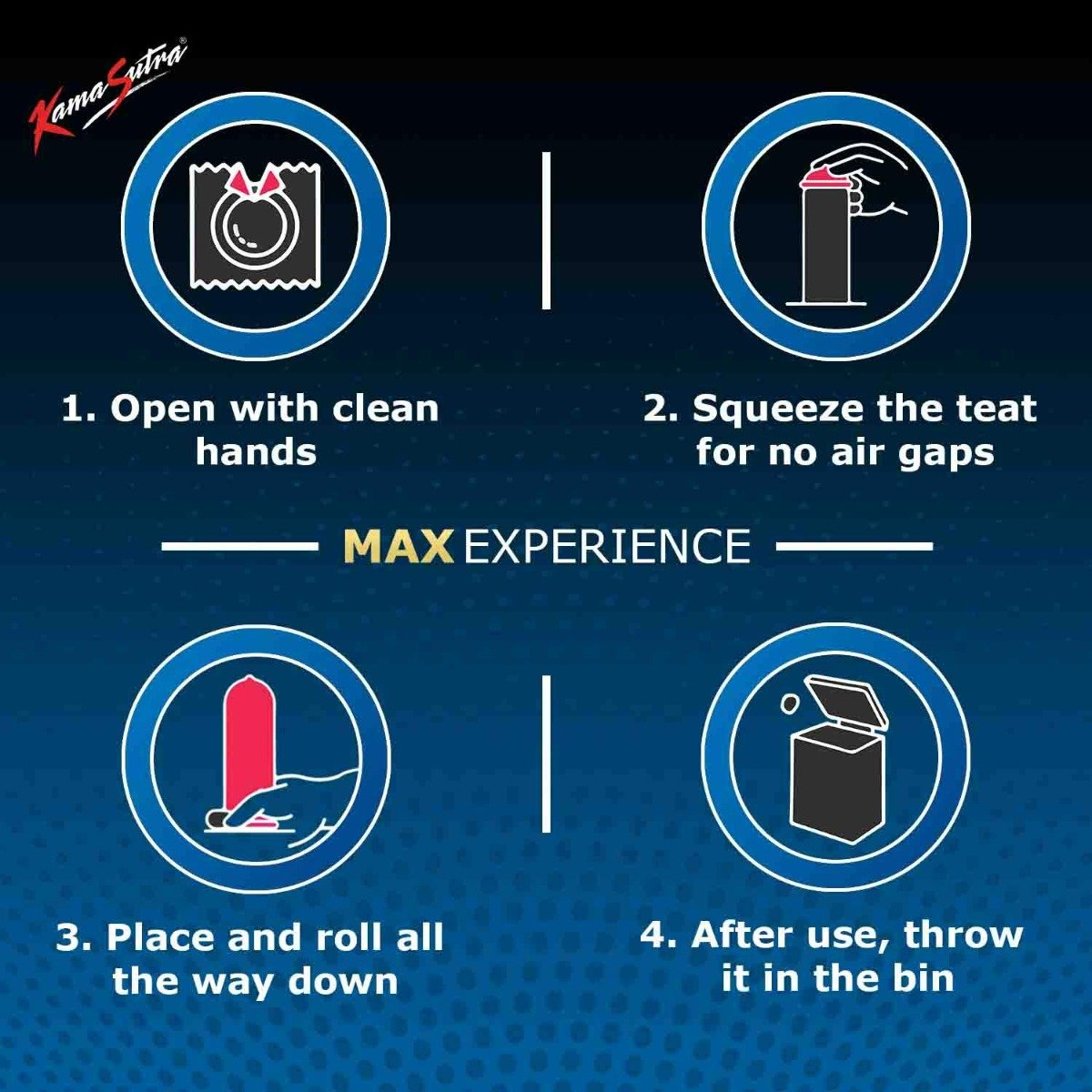 KamaSutra®

1. Open with clean hands

2. Squeeze the teat for no air gaps

MAX EXPERIENCE

3. Place and roll all the way down

4. After use, throw it in the bin