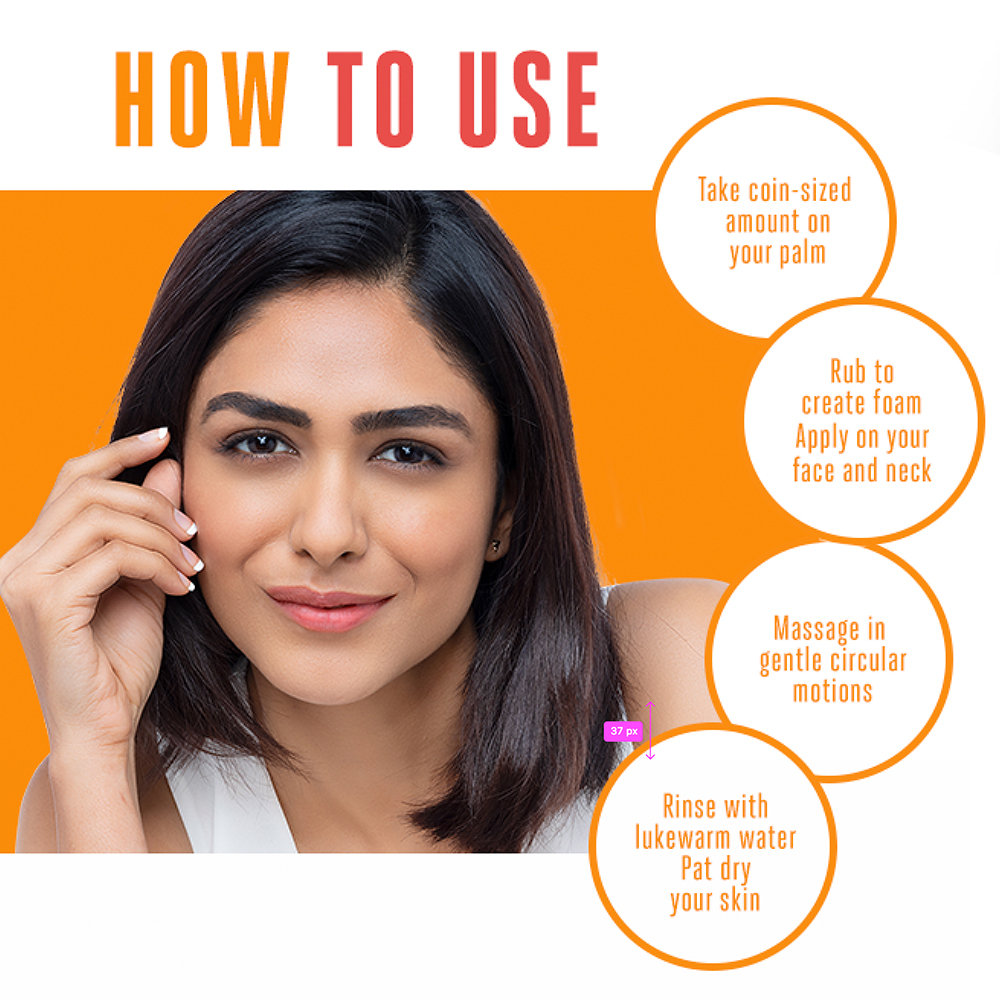 HOW TO USE

Take coin-sized amount on your palm

Rub to create foam
Apply on your face and neck

Massage in gentle circular motions

37 px

Rinse with lukewarm water
Pat dry your skin