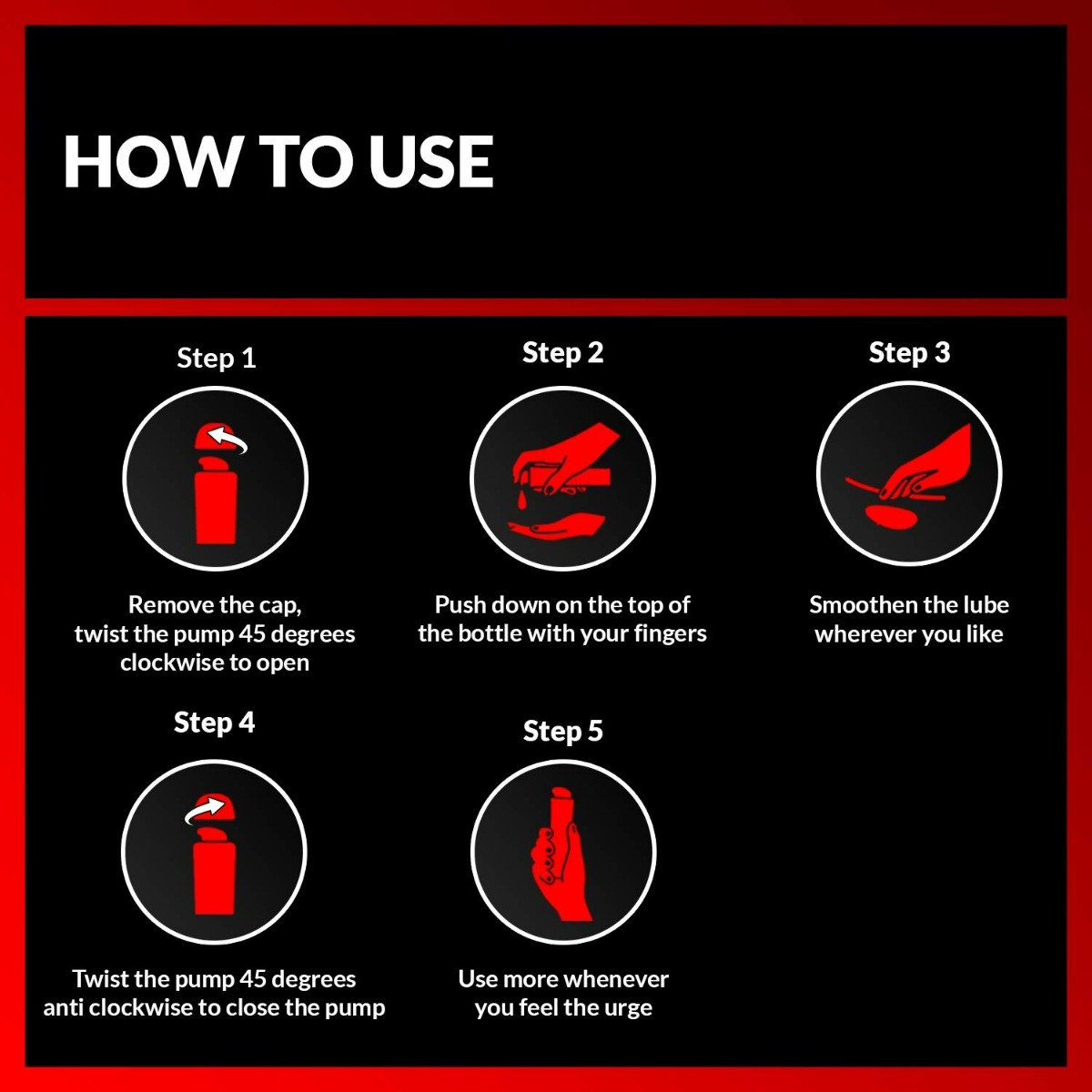 HOW TO USE

Step 1

Remove the cap, twist the pump 45 degrees clockwise to open

Step 2

Push down on the top of the bottle with your fingers

Step 3

Smoothen the lube wherever you like

Step 4

Twist the pump 45 degrees anti clockwise to close the pump

Step 5

Use more whenever you feel the urge