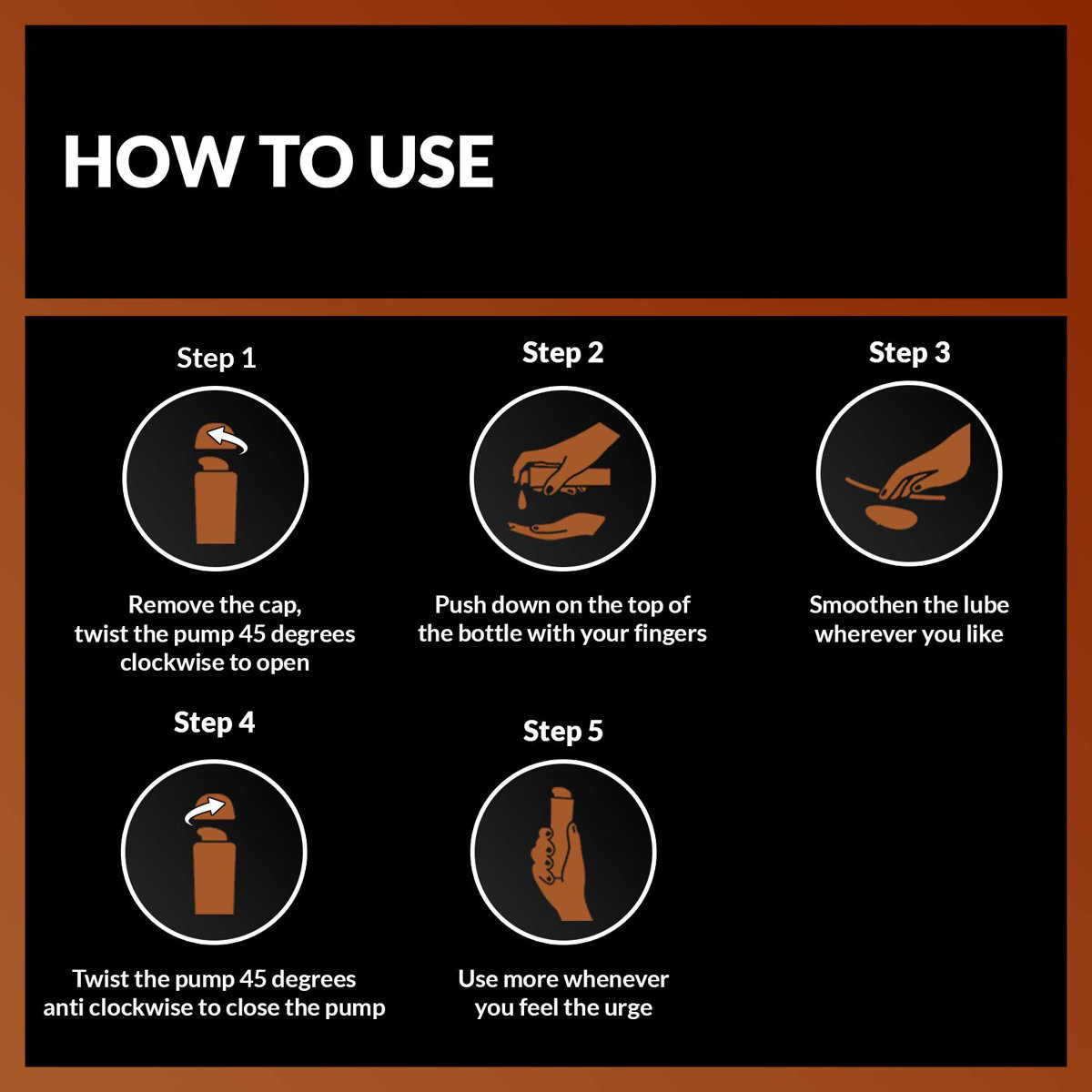 HOW TO USE

Step 1

Remove the cap, twist the pump 45 degrees clockwise to open

Step 2

Push down on the top of the bottle with your fingers

Step 3

Smoothen the lube wherever you like

Step 4

Twist the pump 45 degrees anti clockwise to close the pump

Step 5

Use more whenever you feel the urge