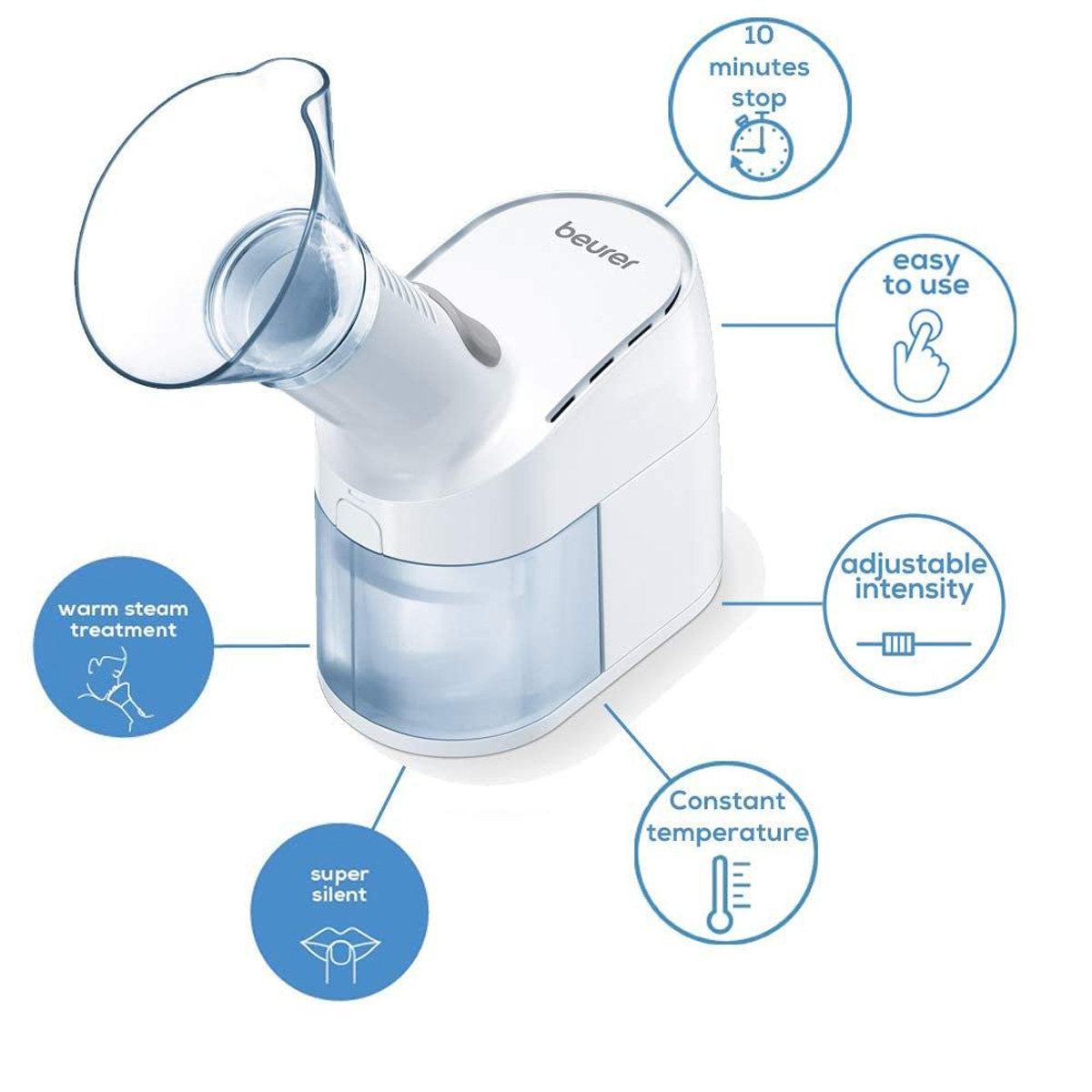 10 minutes stop

beurer

easy to use

adjustable intensity

warm steam treatment

Constant temperature

super silent