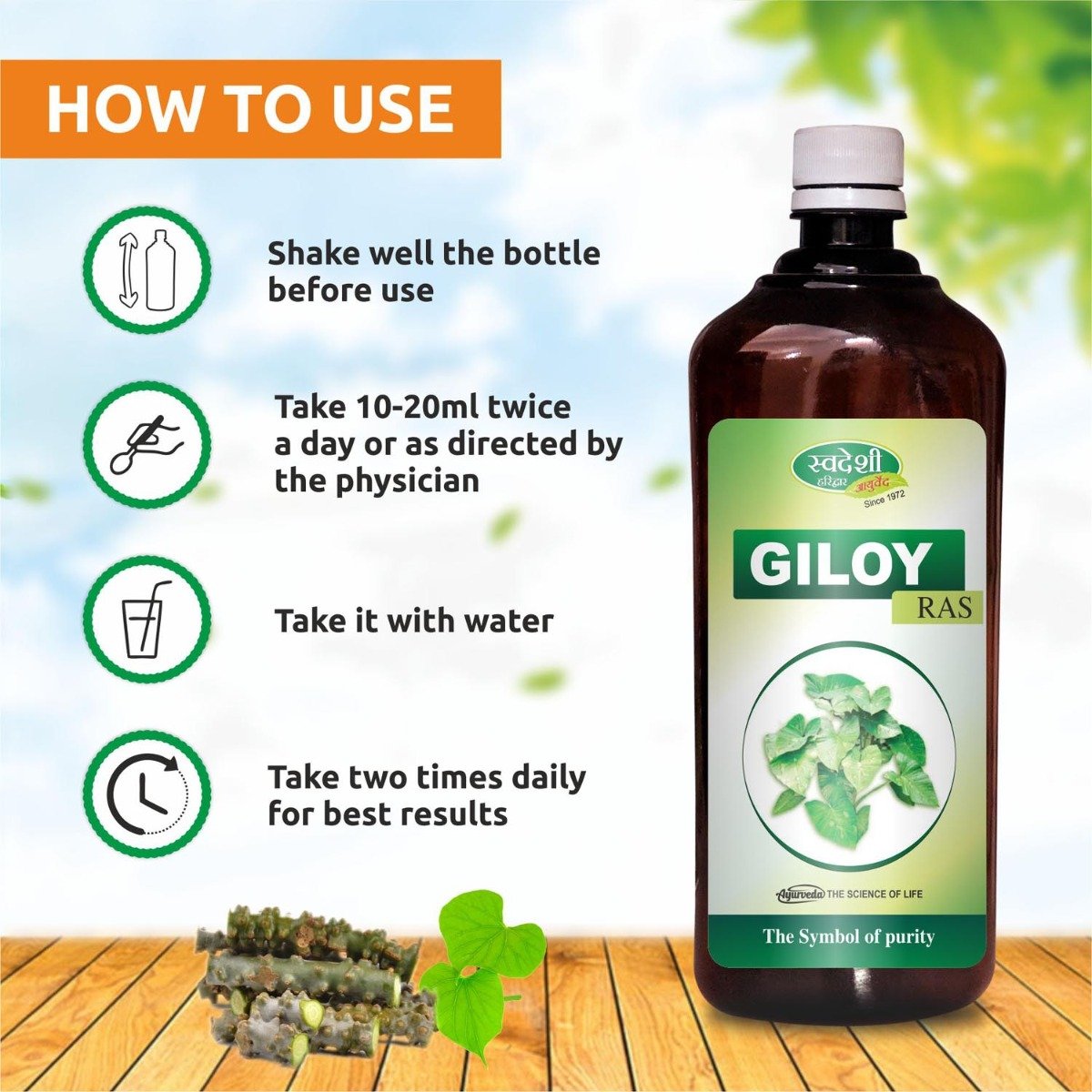 HOW TO USE

Shake well the bottle before use

Take 10-20ml twice a day or as directed by the physician

Take it with water

Take two times daily for best results

स्वदेशी
हरिद्वार
आयुर्वेद
Since 1972

GILOY
RAS

Ayurveda THE SCIENCE OF LIFE

The Symbol of purity