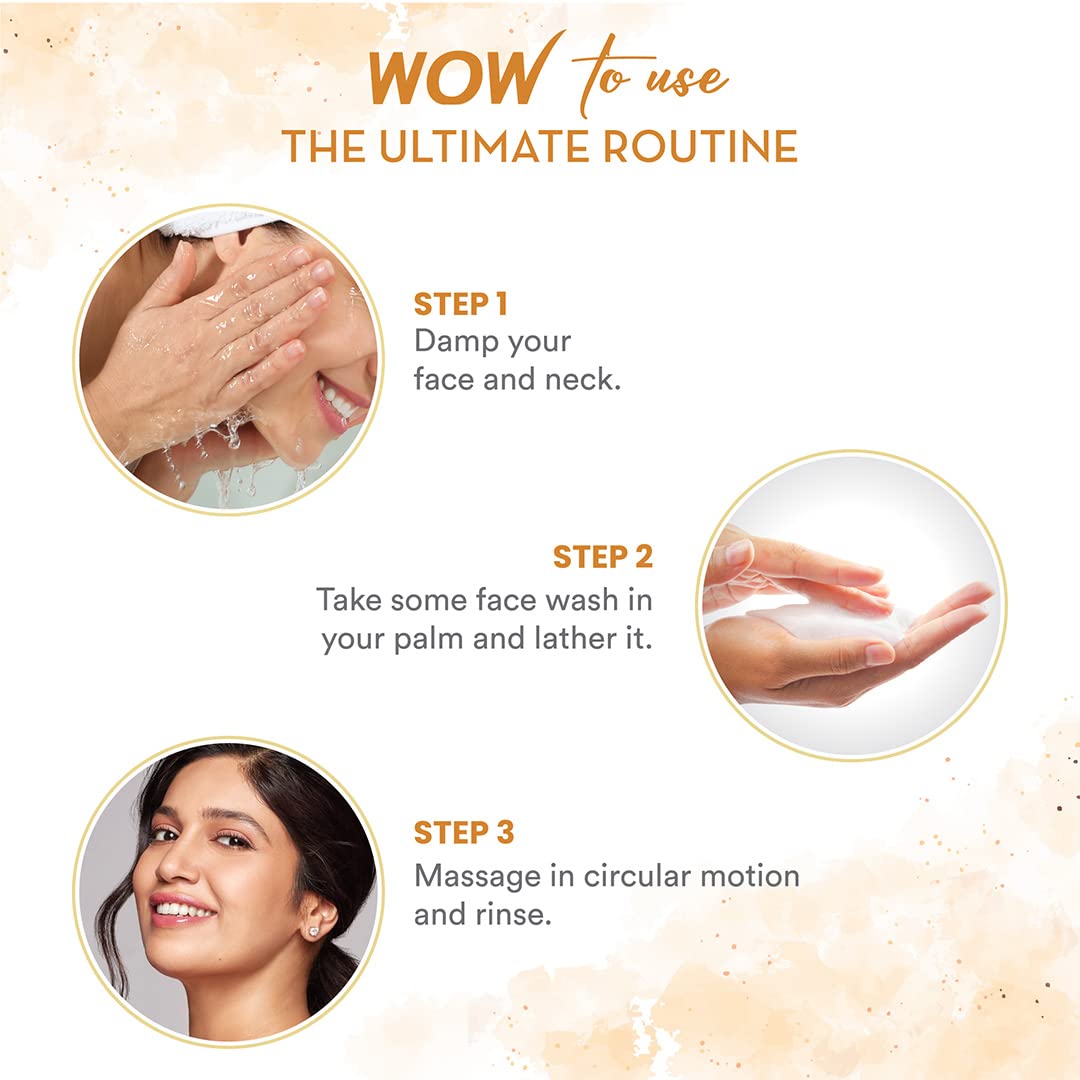 WOW to use
THE ULTIMATE ROUTINE

STEP 1
Damp your face and neck.

STEP 2
Take some face wash in your palm and lather it.

STEP 3
Massage in circular motion and rinse.