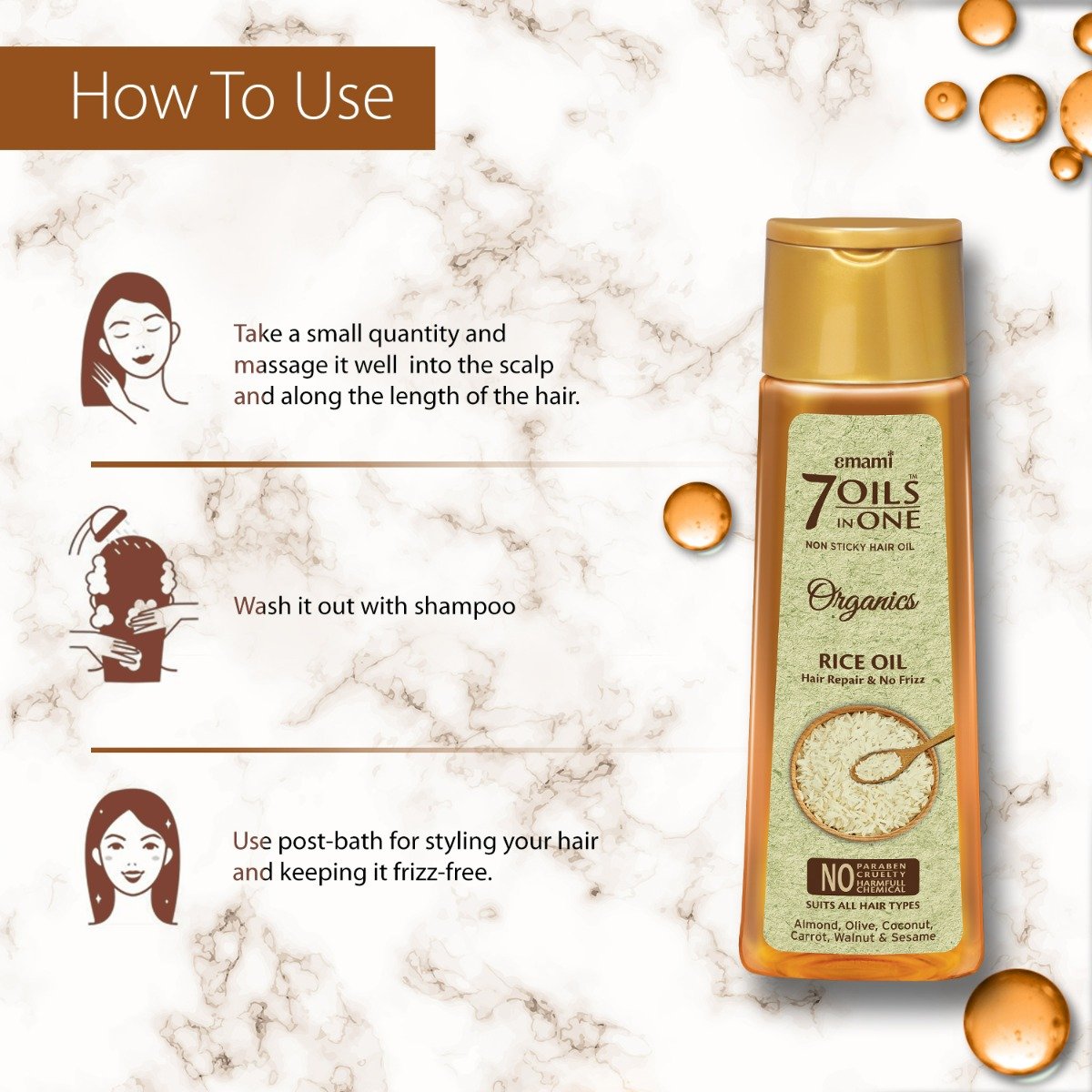 How To Use

Take a small quantity and massage it well into the scalp and along the length of the hair.

Wash it out with shampoo

Use post-bath for styling your hair and keeping it frizz-free.

emami
7 OILS IN ONE™
NON STICKY HAIR OIL
Organics
RICE OIL
Hair Repair & No Frizz
NO PARABEN CRUELTY HARMFULL CHEMICAL
SUITS ALL HAIR TYPES
Almond, Olive, Coconut, Carrot, Walnut & Sesame