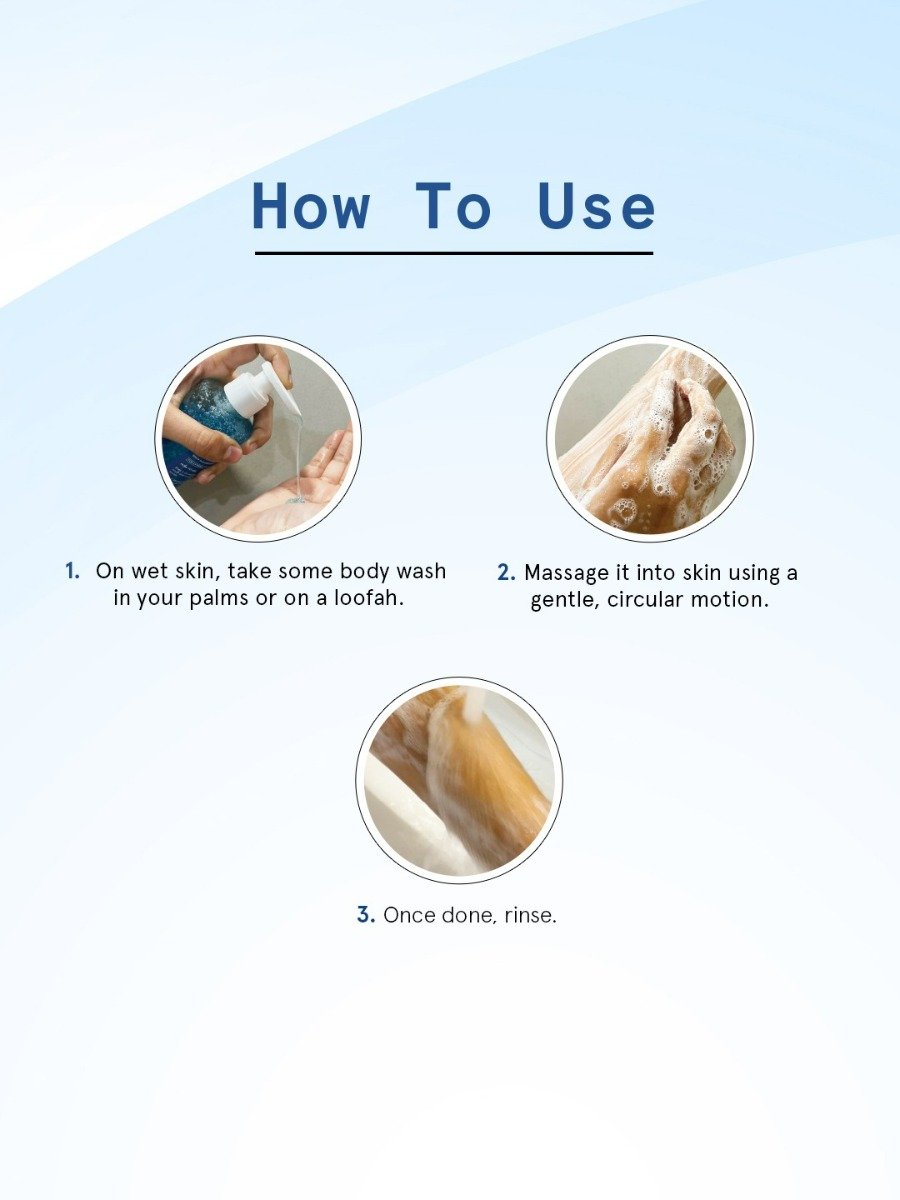 How To Use

1. On wet skin, take some body wash in your palms or on a loofah.

2. Massage it into skin using a gentle, circular motion.

3. Once done, rinse.