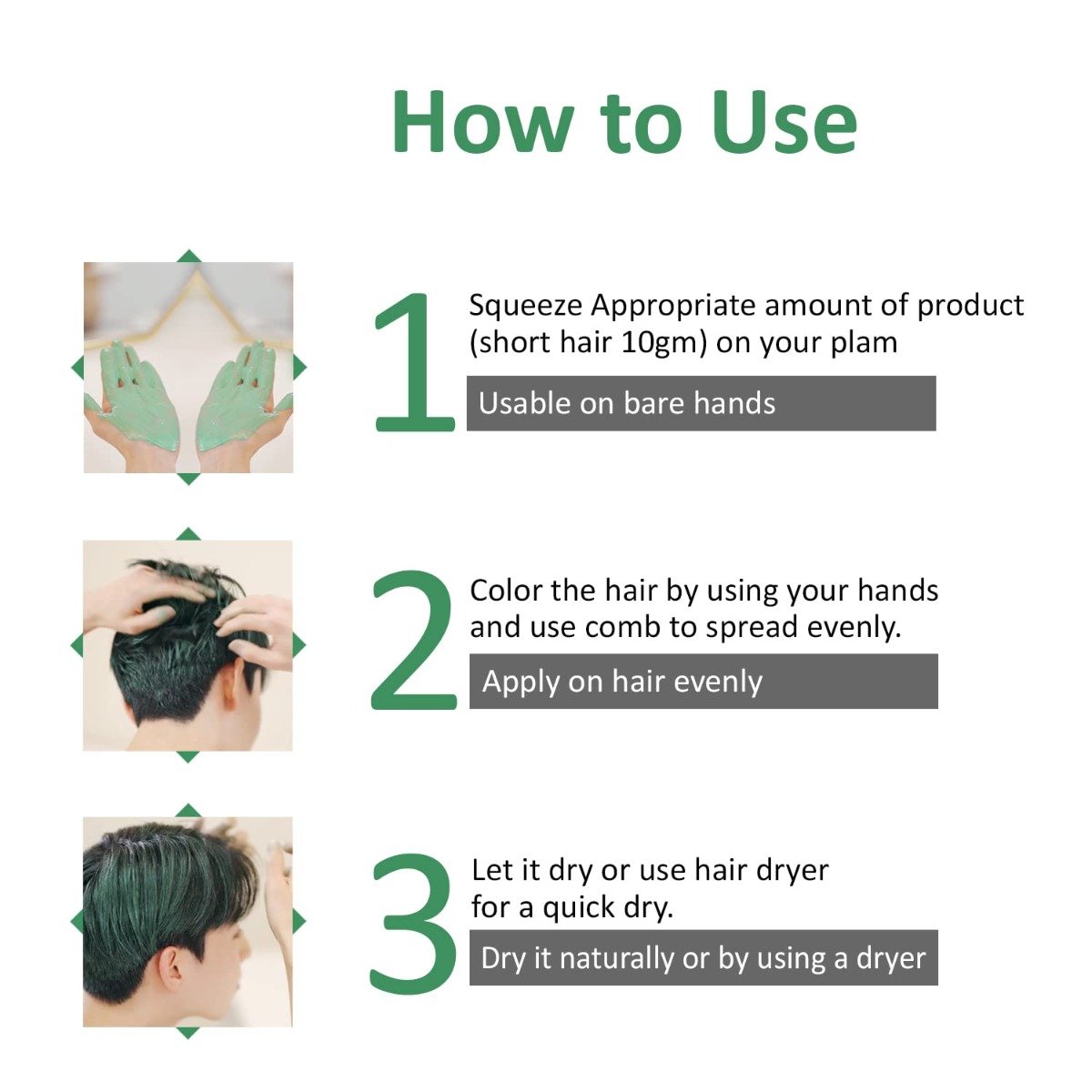 How to Use

1 Squeeze Appropriate amount of product (short hair 10gm) on your plam

Usable on bare hands

2 Color the hair by using your hands and use comb to spread evenly.

Apply on hair evenly

3 Let it dry or use hair dryer for a quick dry.

Dry it naturally or by using a dryer