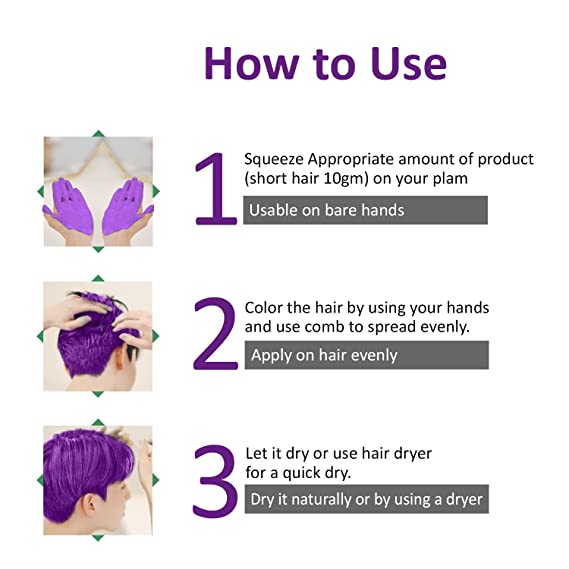 How to Use

1
Squeeze Appropriate amount of product (short hair 10gm) on your plam

Usable on bare hands

2
Color the hair by using your hands and use comb to spread evenly.

Apply on hair evenly

3
Let it dry or use hair dryer for a quick dry.

Dry it naturally or by using a dryer