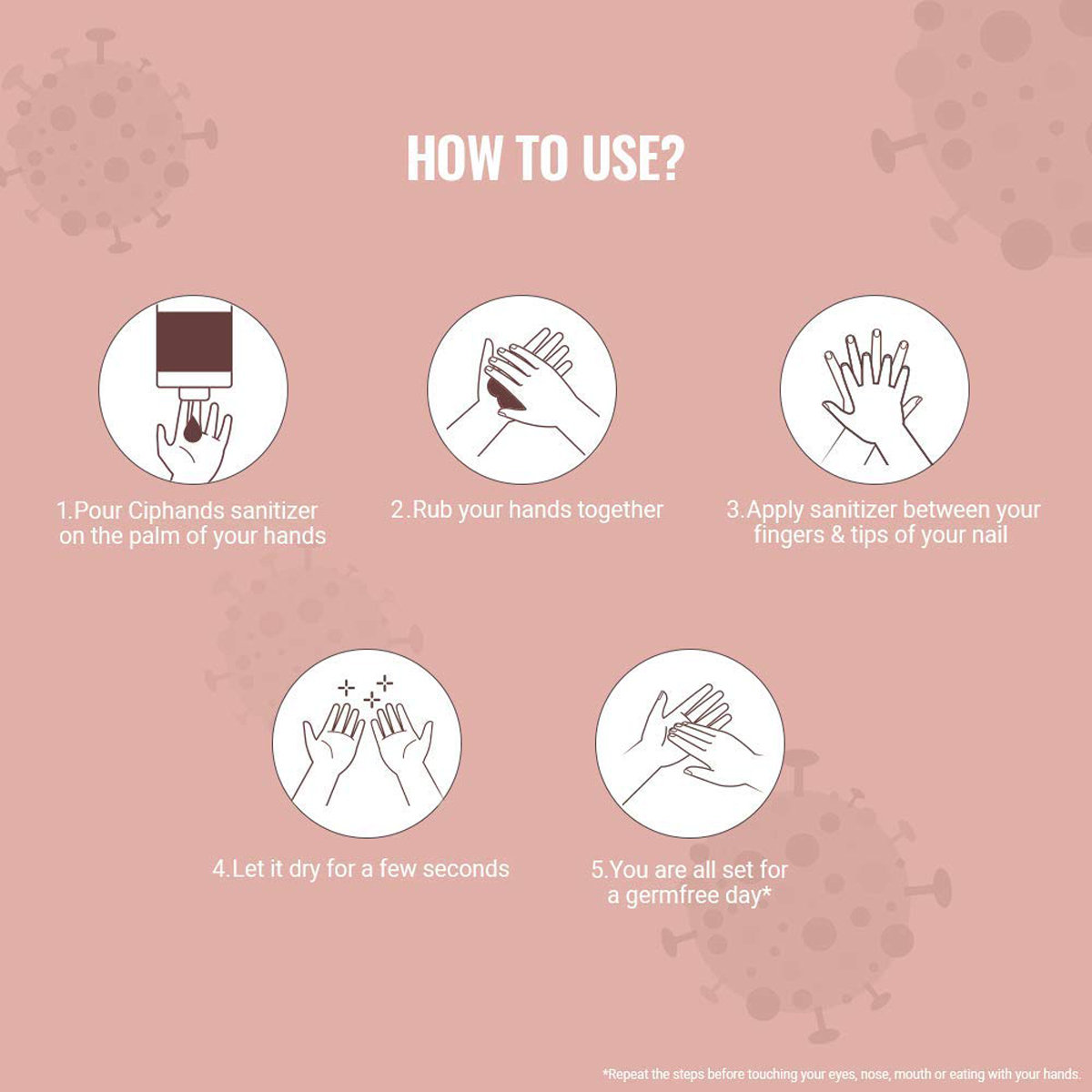 HOW TO USE?

1.Pour Ciphands sanitizer on the palm of your hands

2.Rub your hands together

3.Apply sanitizer between your fingers & tips of your nail

4.Let it dry for a few seconds

5.You are all set for a germfree day*

*Repeat the steps before touching your eyes, nose, mouth or eating with your hands.