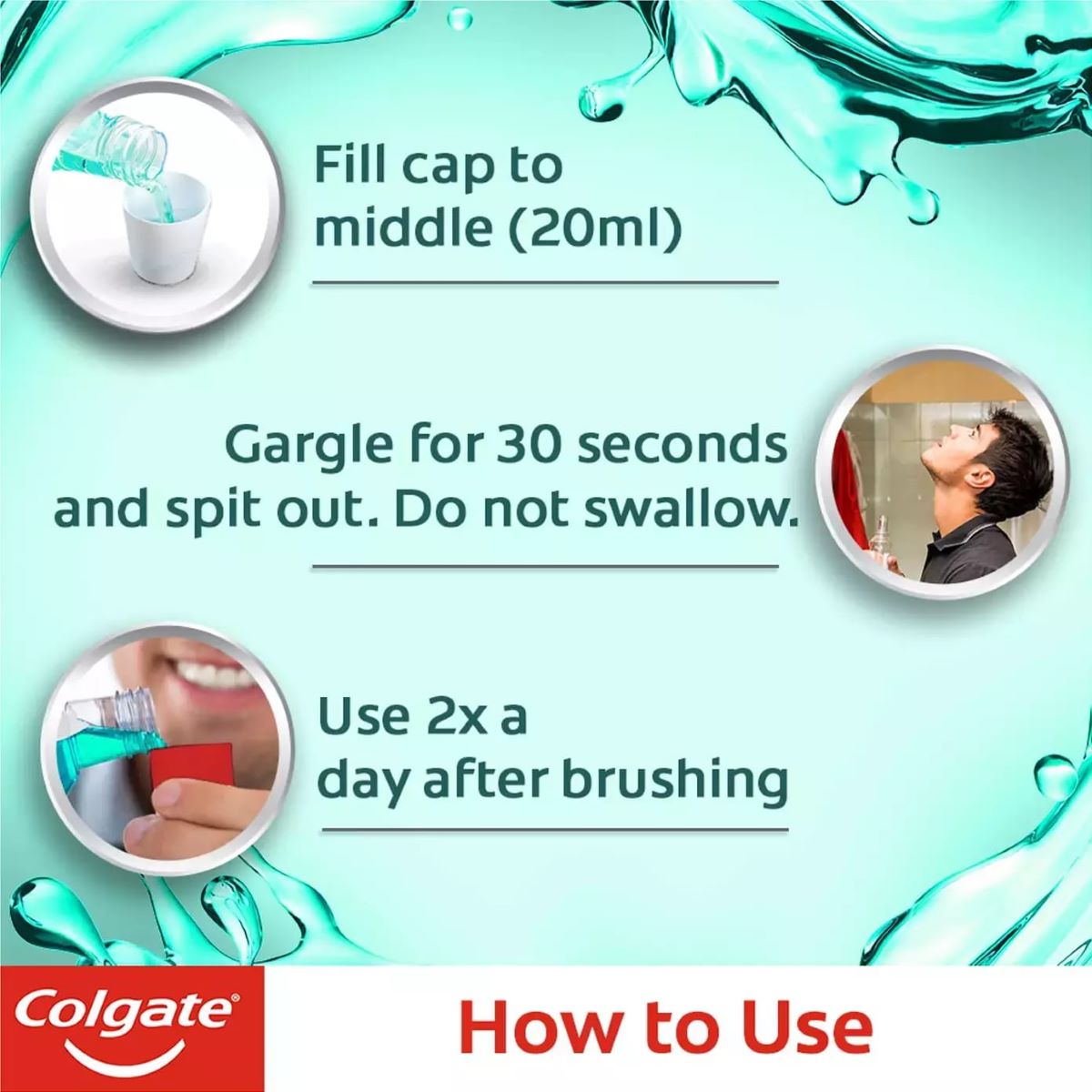 Fill cap to middle (20ml)

Gargle for 30 seconds and spit out. Do not swallow.

Use 2x a day after brushing

Colgate®

How to Use