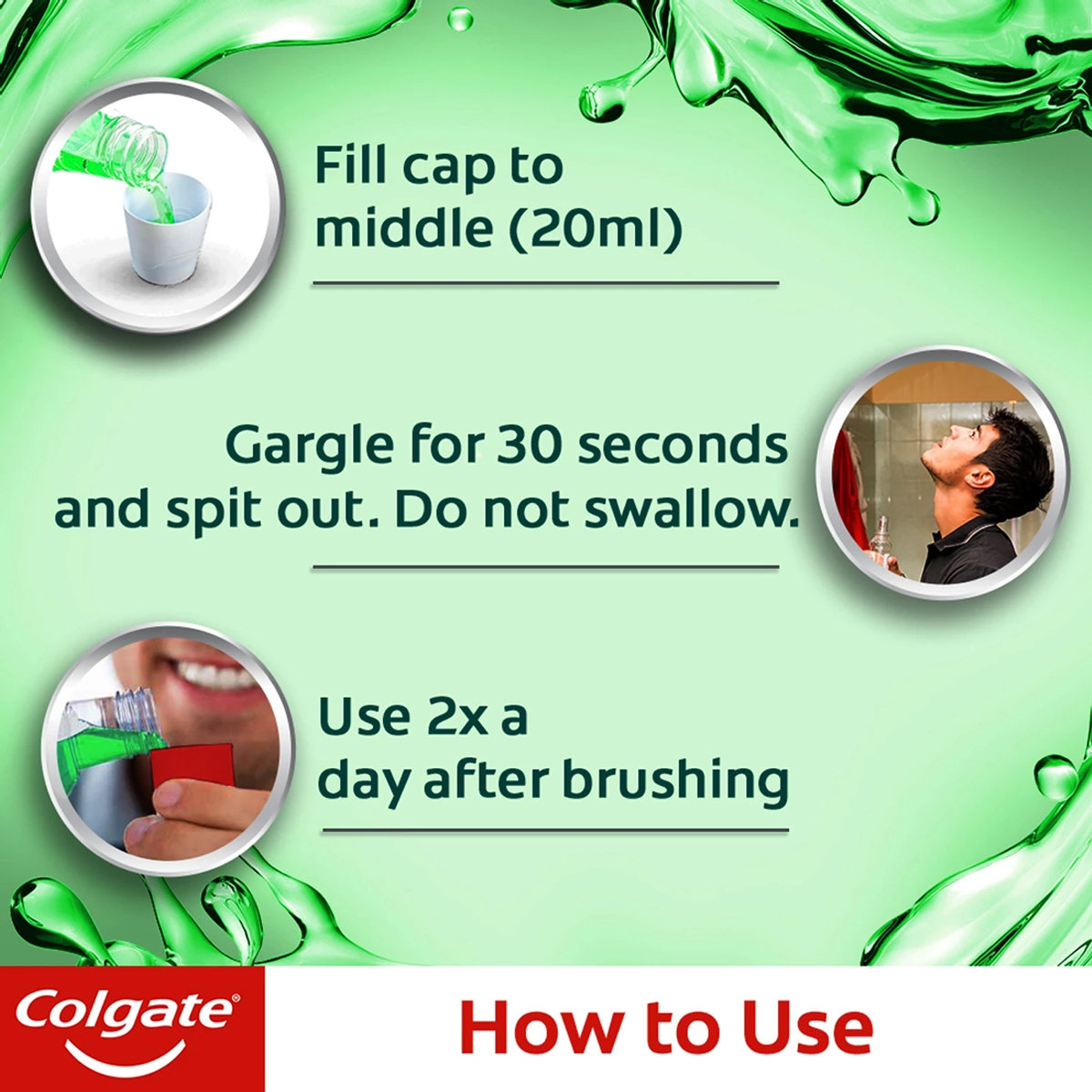 Fill cap to middle (20ml)

Gargle for 30 seconds and spit out. Do not swallow.

Use 2x a day after brushing

Colgate®

How to Use