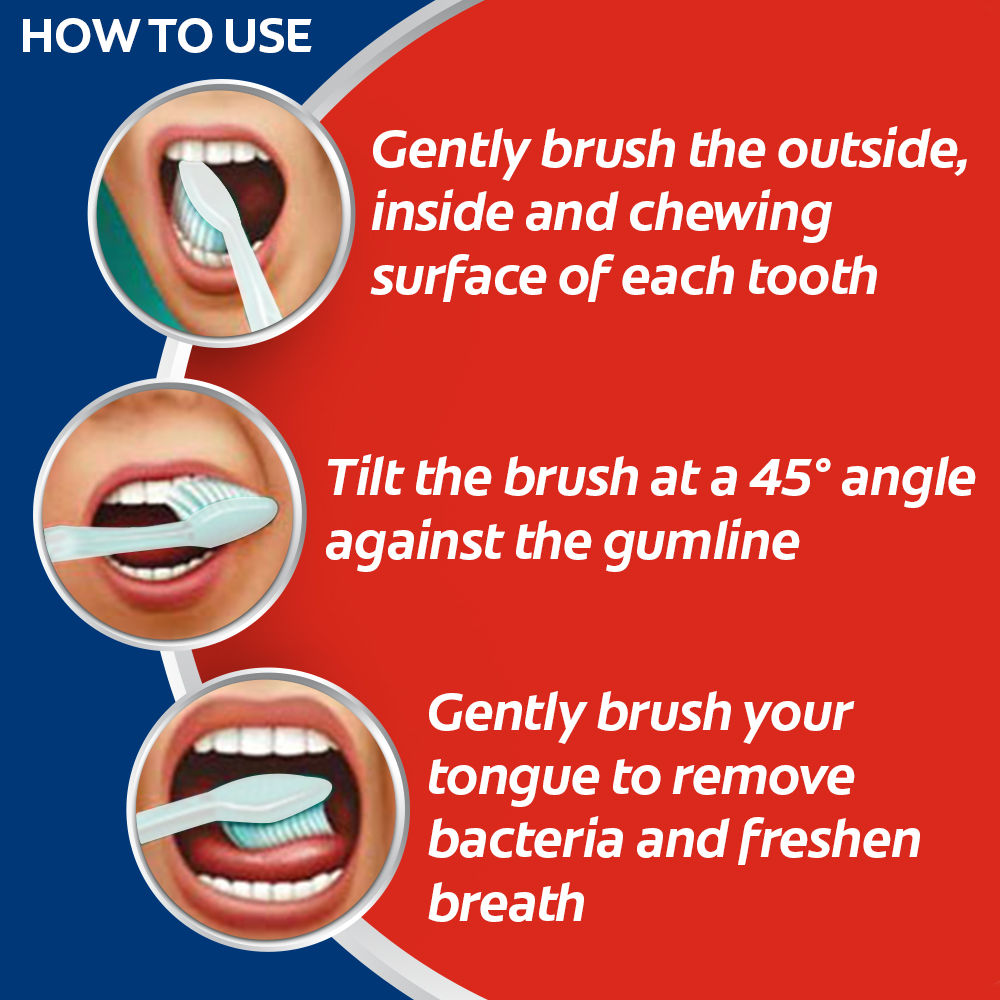 HOW TO USE

Gently brush the outside, inside and chewing surface of each tooth

Tilt the brush at a 45° angle against the gumline

Gently brush your tongue to remove bacteria and freshen breath