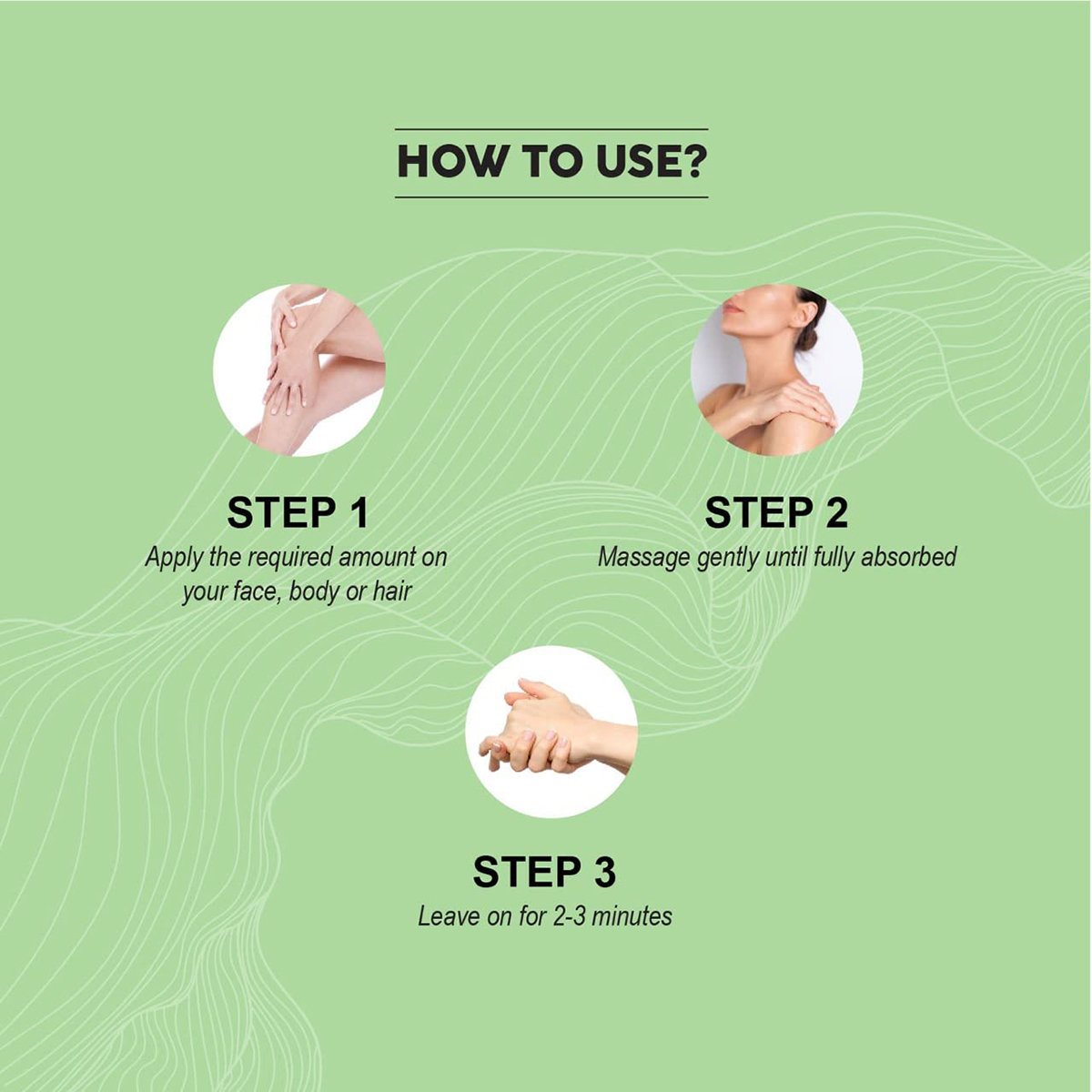 HOW TO USE?

STEP 1
Apply the required amount on your face, body or hair

STEP 2
Massage gently until fully absorbed

STEP 3
Leave on for 2-3 minutes