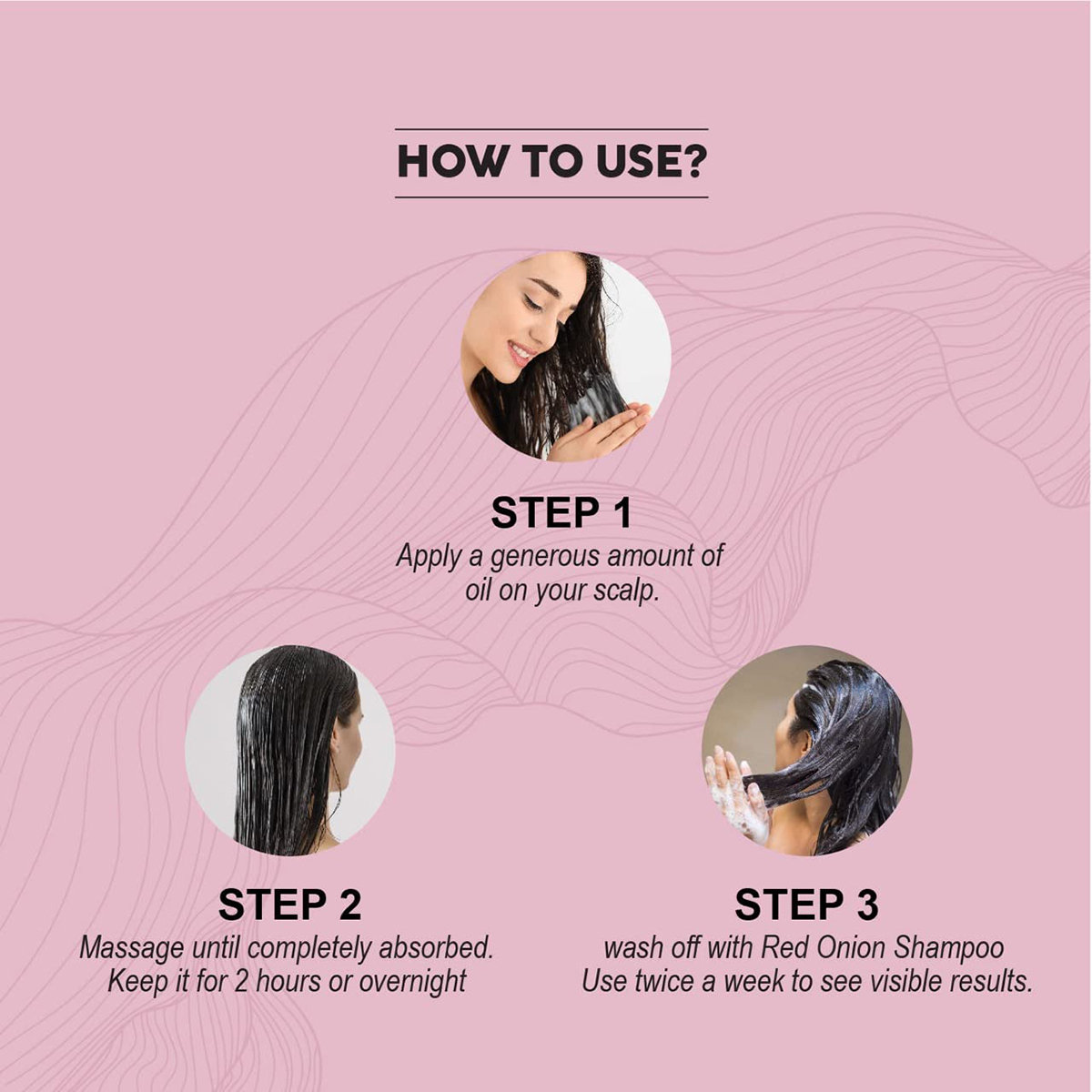 HOW TO USE?

STEP 1
Apply a generous amount of oil on your scalp.

STEP 2
Massage until completely absorbed. Keep it for 2 hours or overnight

STEP 3
wash off with Red Onion Shampoo Use twice a week to see visible results.