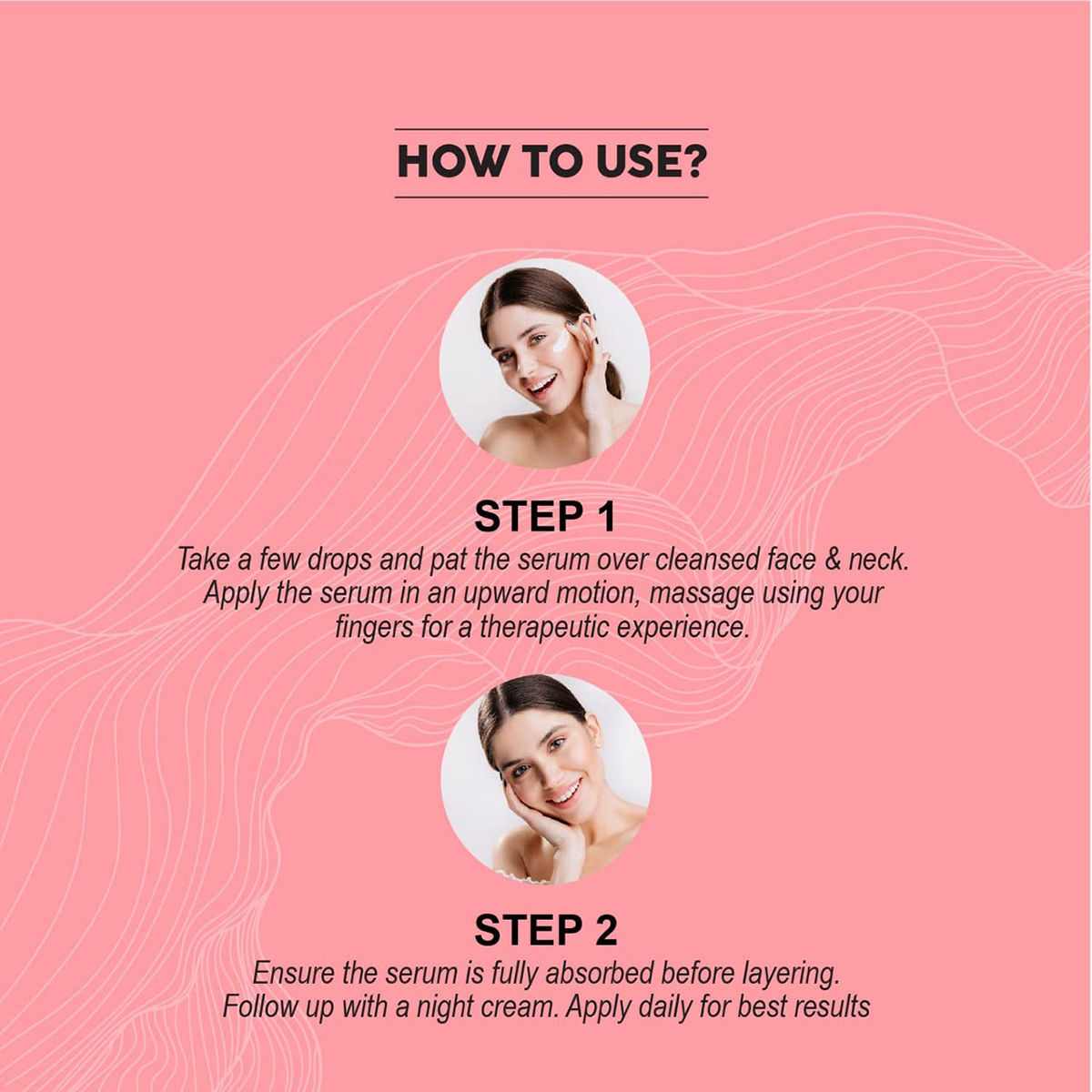 HOW TO USE?

STEP 1

Take a few drops and pat the serum over cleansed face & neck. Apply the serum in an upward motion, massage using your fingers for a therapeutic experience.

STEP 2

Ensure the serum is fully absorbed before layering. Follow up with a night cream. Apply daily for best results