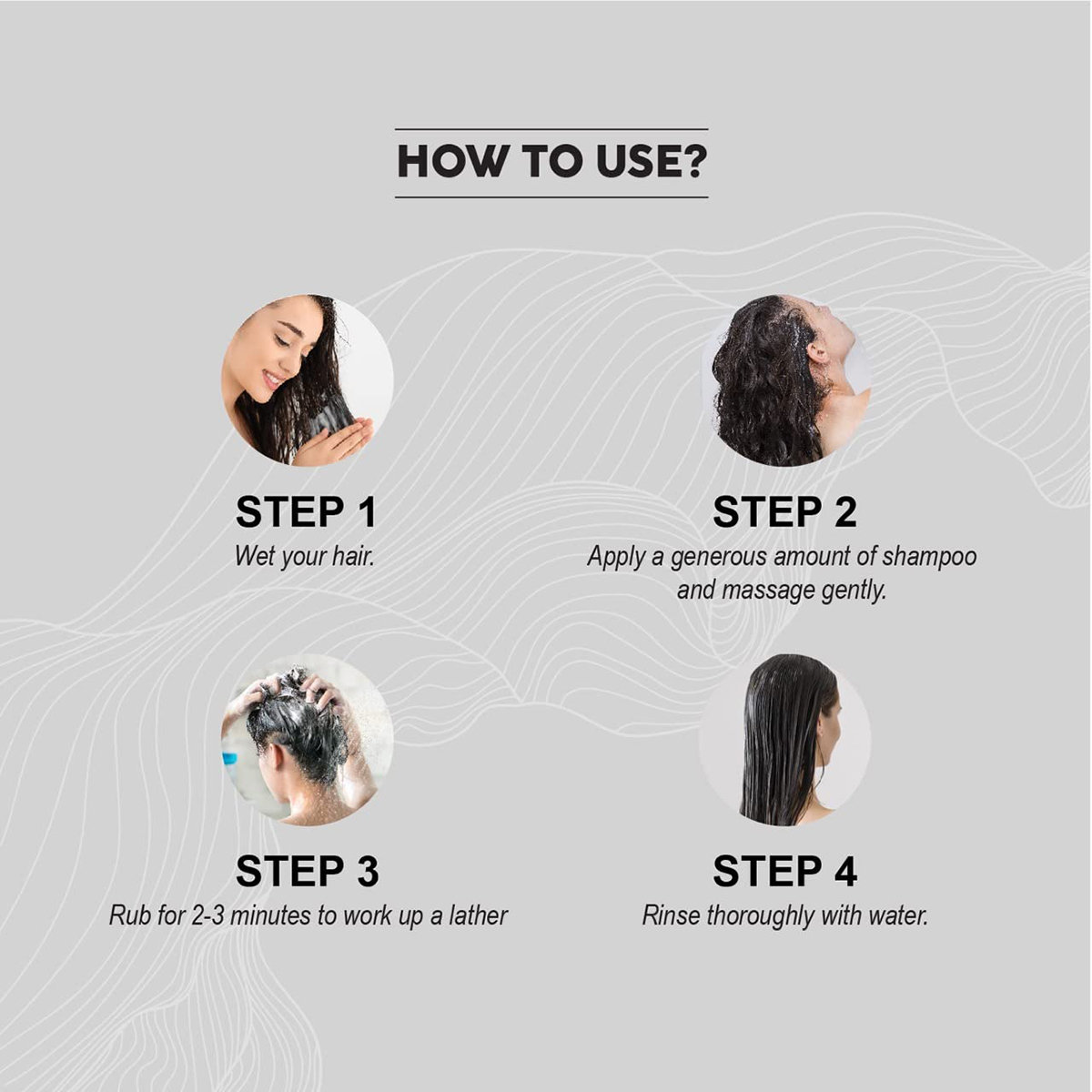 HOW TO USE?

STEP 1
Wet your hair.

STEP 2
Apply a generous amount of shampoo and massage gently.

STEP 3
Rub for 2-3 minutes to work up a lather

STEP 4
Rinse thoroughly with water.