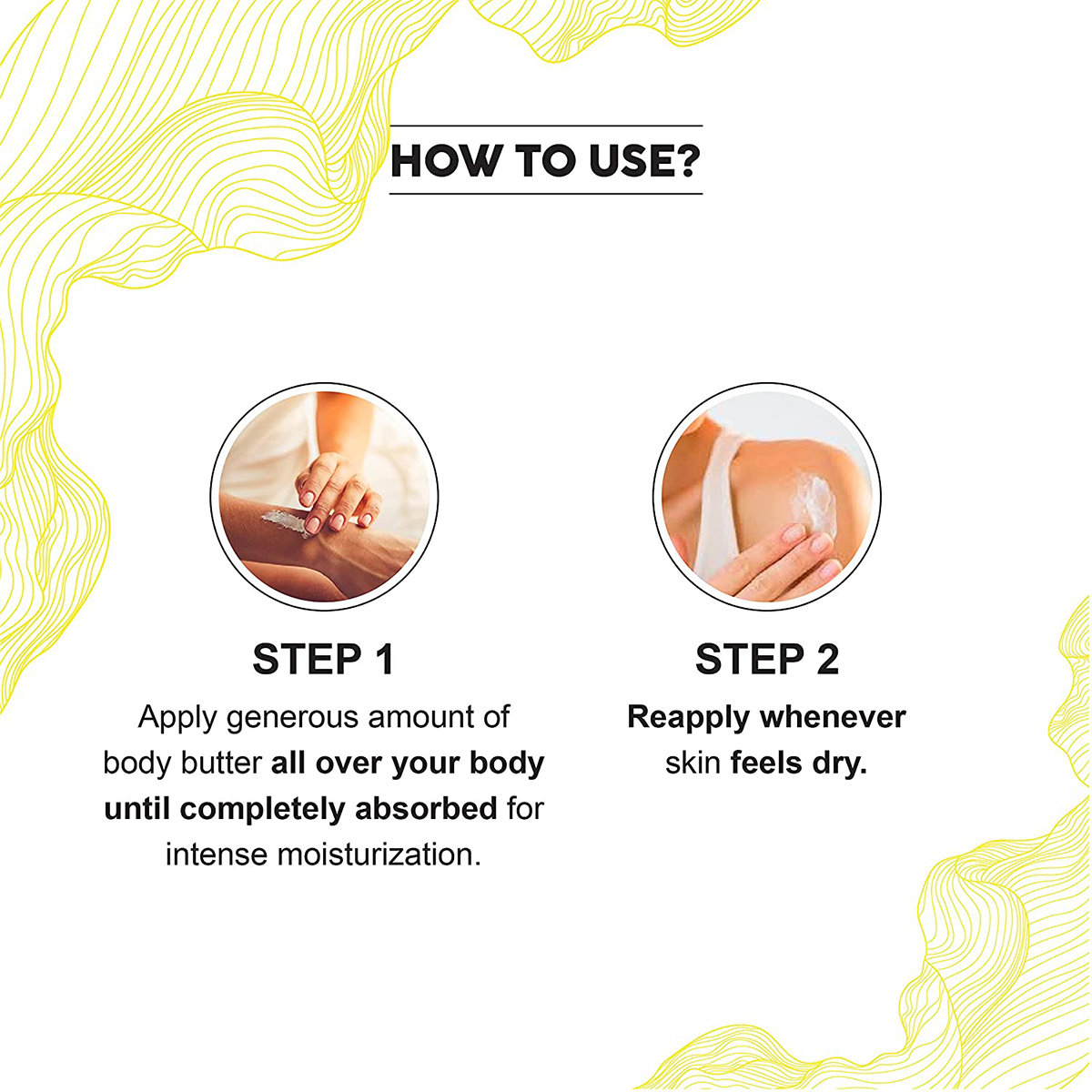 HOW TO USE?

STEP 1

Apply generous amount of body butter all over your body until completely absorbed for intense moisturization.

STEP 2

Reapply whenever skin feels dry.