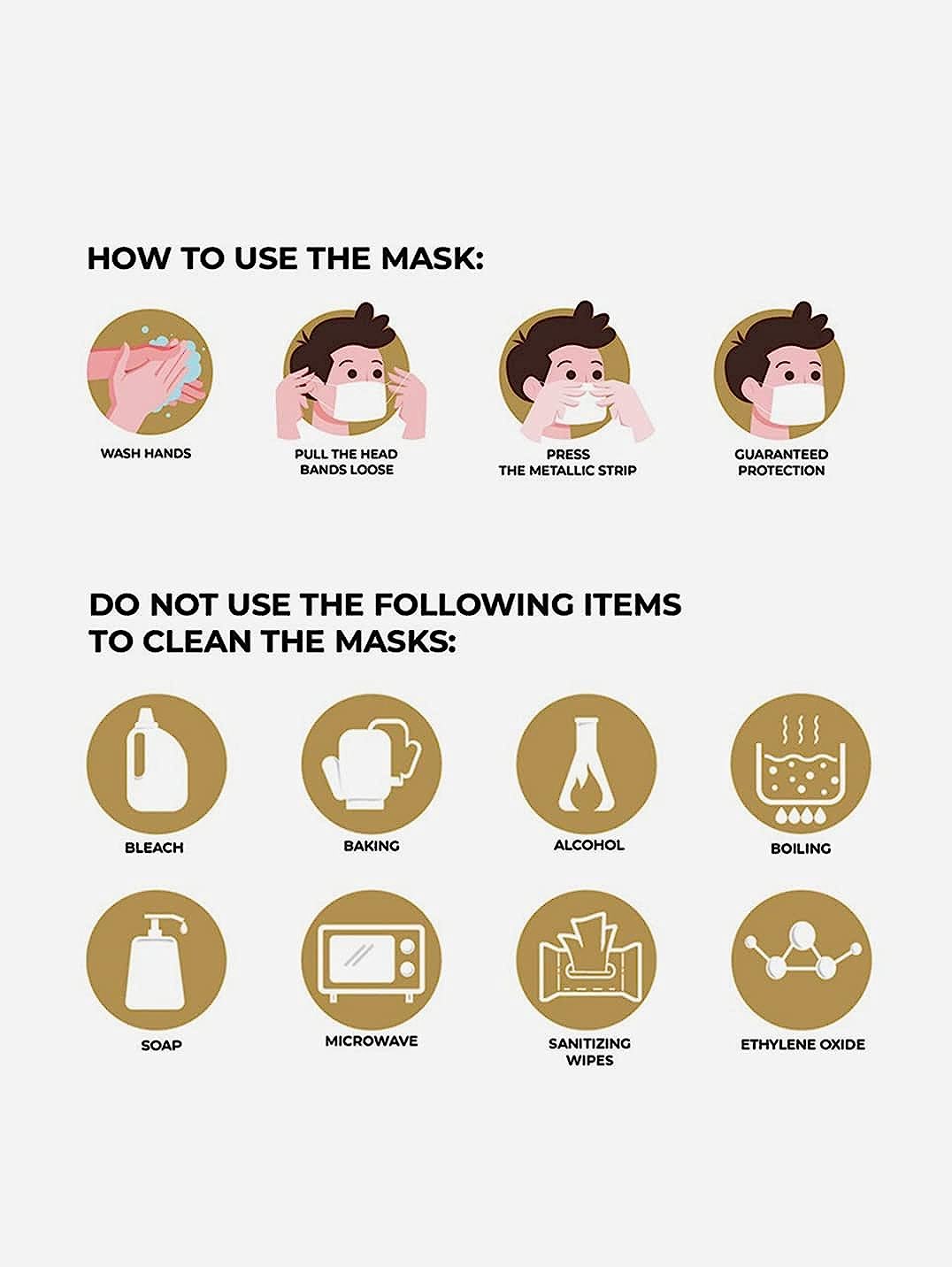 HOW TO USE THE MASK:

WASH HANDS

PULL THE HEAD BANDS LOOSE

PRESS THE METALLIC STRIP

GUARANTEED PROTECTION

DO NOT USE THE FOLLOWING ITEMS TO CLEAN THE MASKS:

BLEACH

BAKING

ALCOHOL

BOILING

SOAP

MICROWAVE

SANITIZING WIPES

ETHYLENE OXIDE