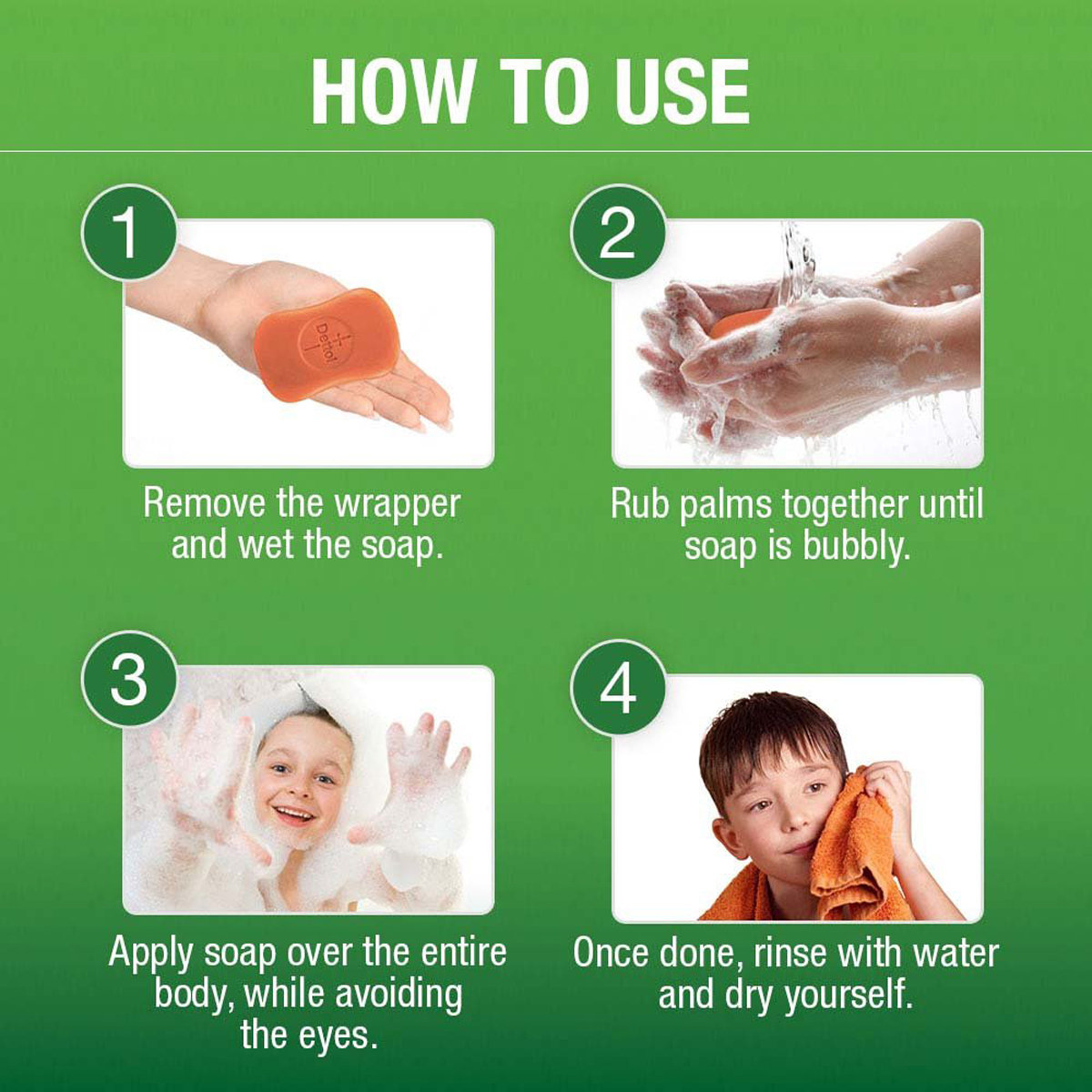 HOW TO USE

1

Dettol

Remove the wrapper and wet the soap.

2

Rub palms together until soap is bubbly.

3

Apply soap over the entire body, while avoiding the eyes.

4

Once done, rinse with water and dry yourself.