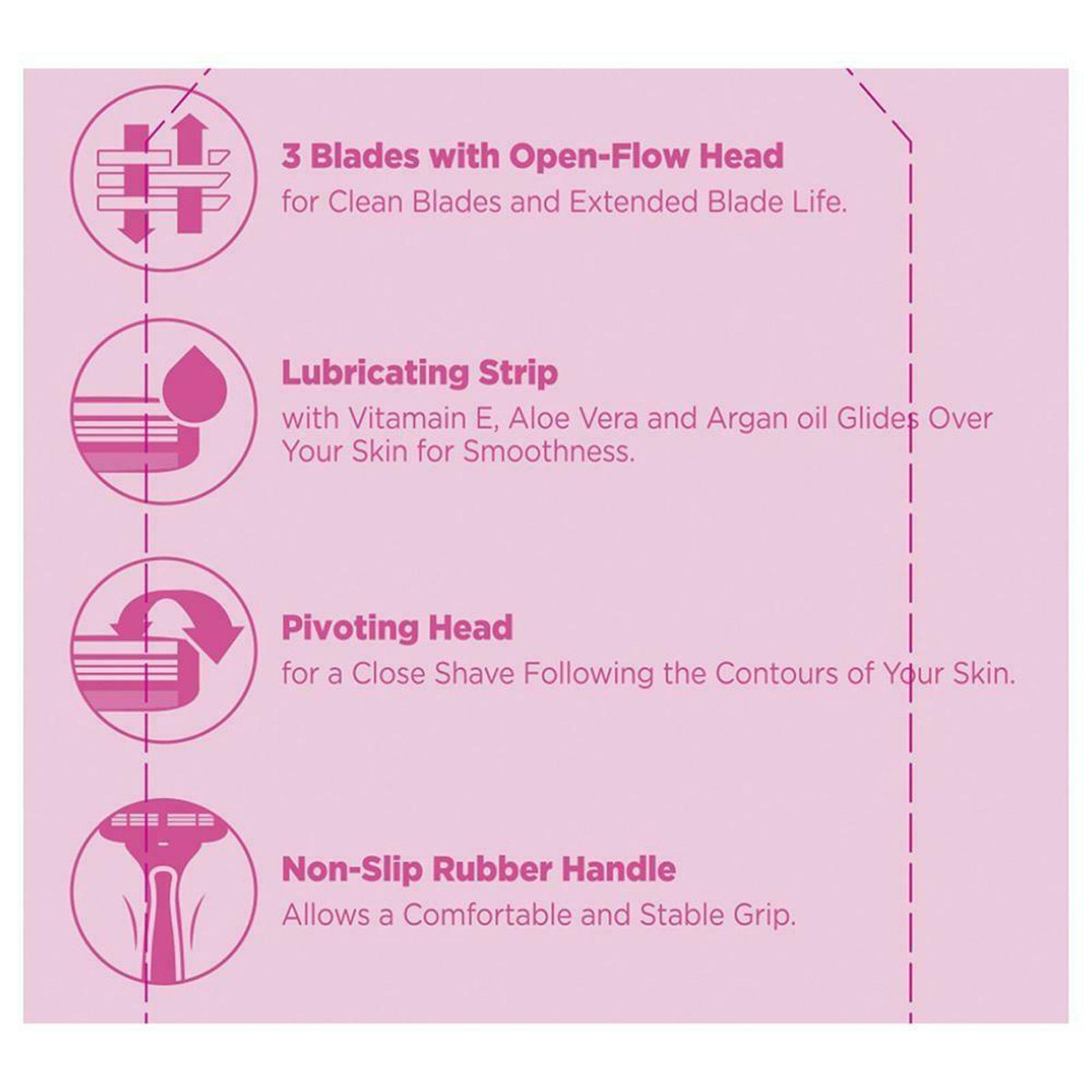 3 Blades with Open-Flow Head
for Clean Blades and Extended Blade Life.

Lubricating Strip
with Vitamain E, Aloe Vera and Argan oil Glides Over Your Skin for Smoothness.

Pivoting Head
for a Close Shave Following the Contours of Your Skin.

Non-Slip Rubber Handle
Allows a Comfortable and Stable Grip.