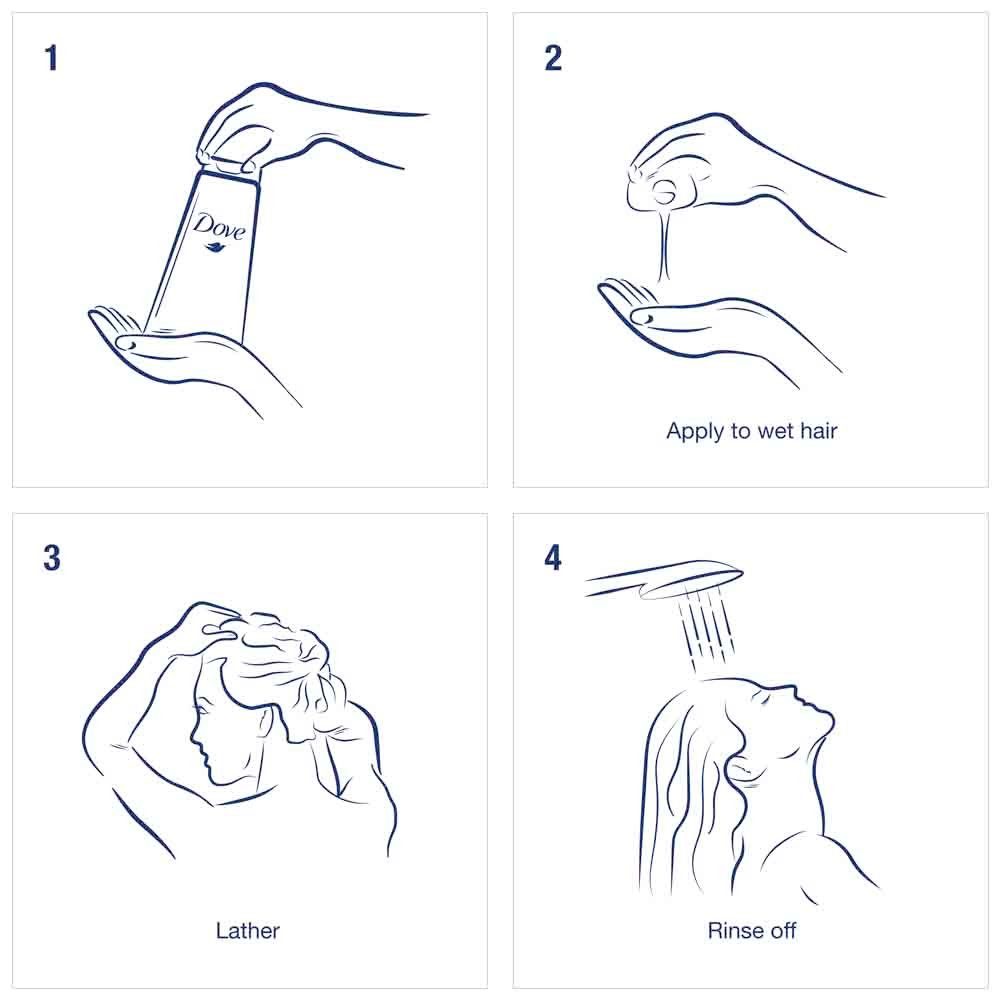 1

Dove

2

Apply to wet hair

3

Lather

4

Rinse off