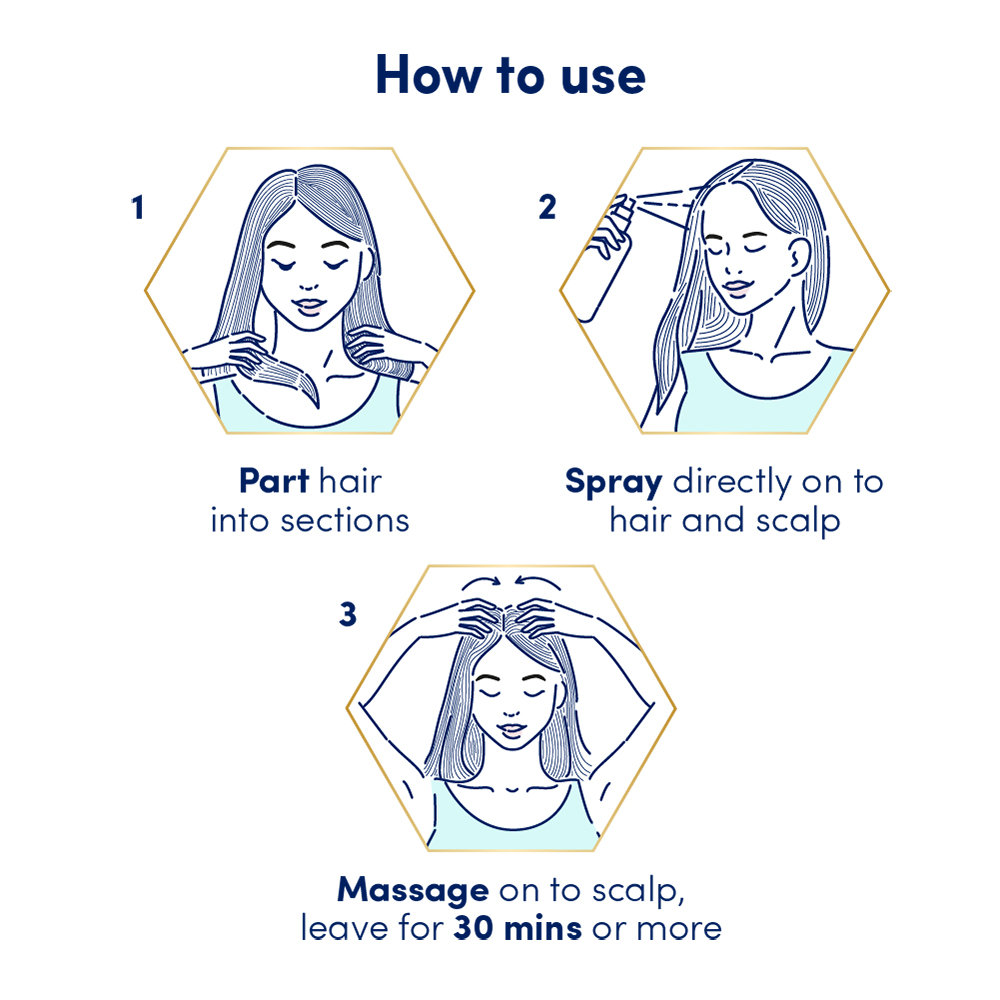 How to use

1

Part hair into sections

2

Spray directly on to hair and scalp

3

Massage on to scalp, leave for 30 mins or more