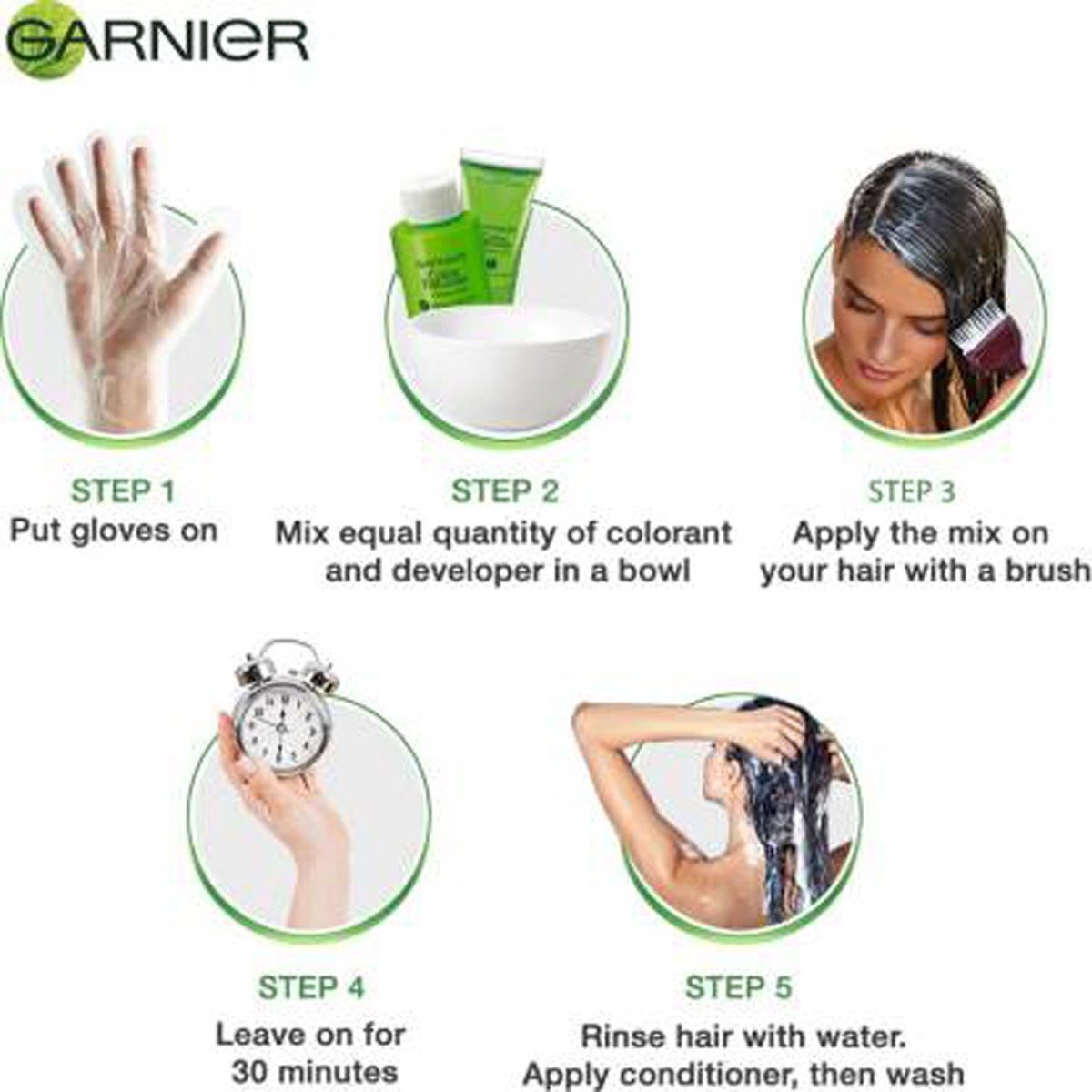 GARNIER

STEP 1
Put gloves on

STEP 2
Mix equal quantity of colorant and developer in a bowl

STEP 3
Apply the mix on your hair with a brush

STEP 4
Leave on for 30 minutes

STEP 5
Rinse hair with water. Apply conditioner, then wash