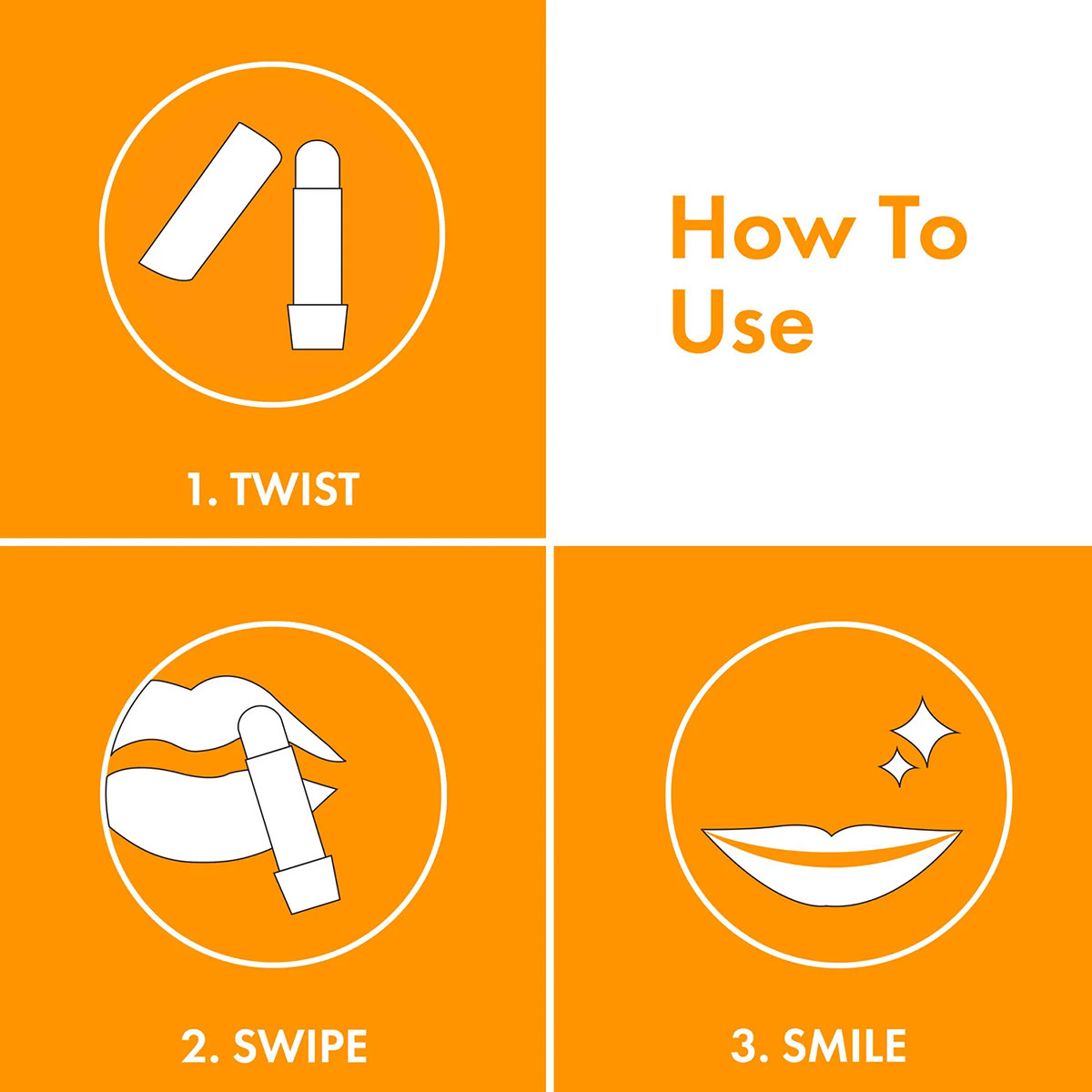 1. TWIST

How To Use

2. SWIPE

3. SMILE