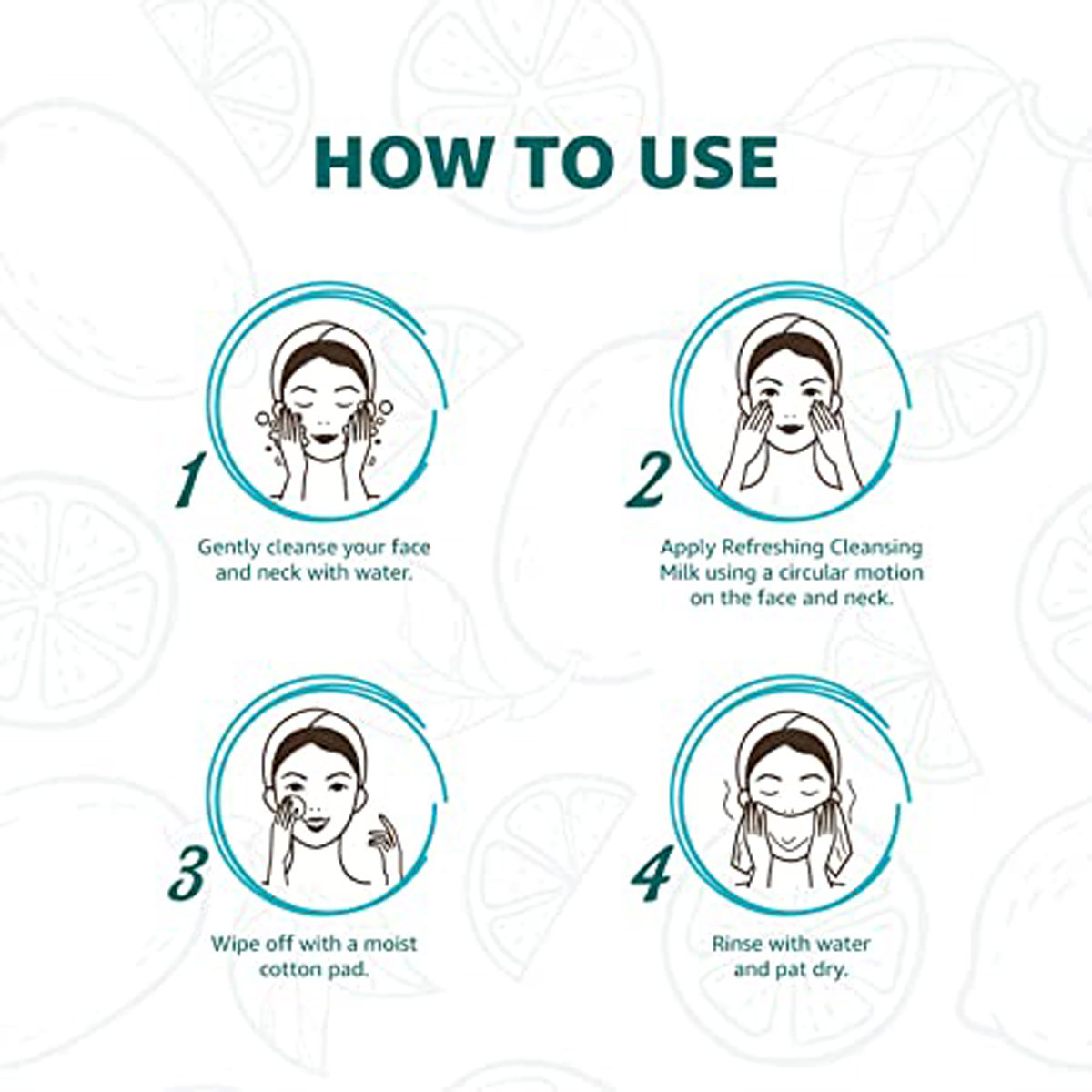 HOW TO USE

1
Gently cleanse your face and neck with water.

2
Apply Refreshing Cleansing Milk using a circular motion on the face and neck.

3
Wipe off with a moist cotton pad.

4
Rinse with water and pat dry.