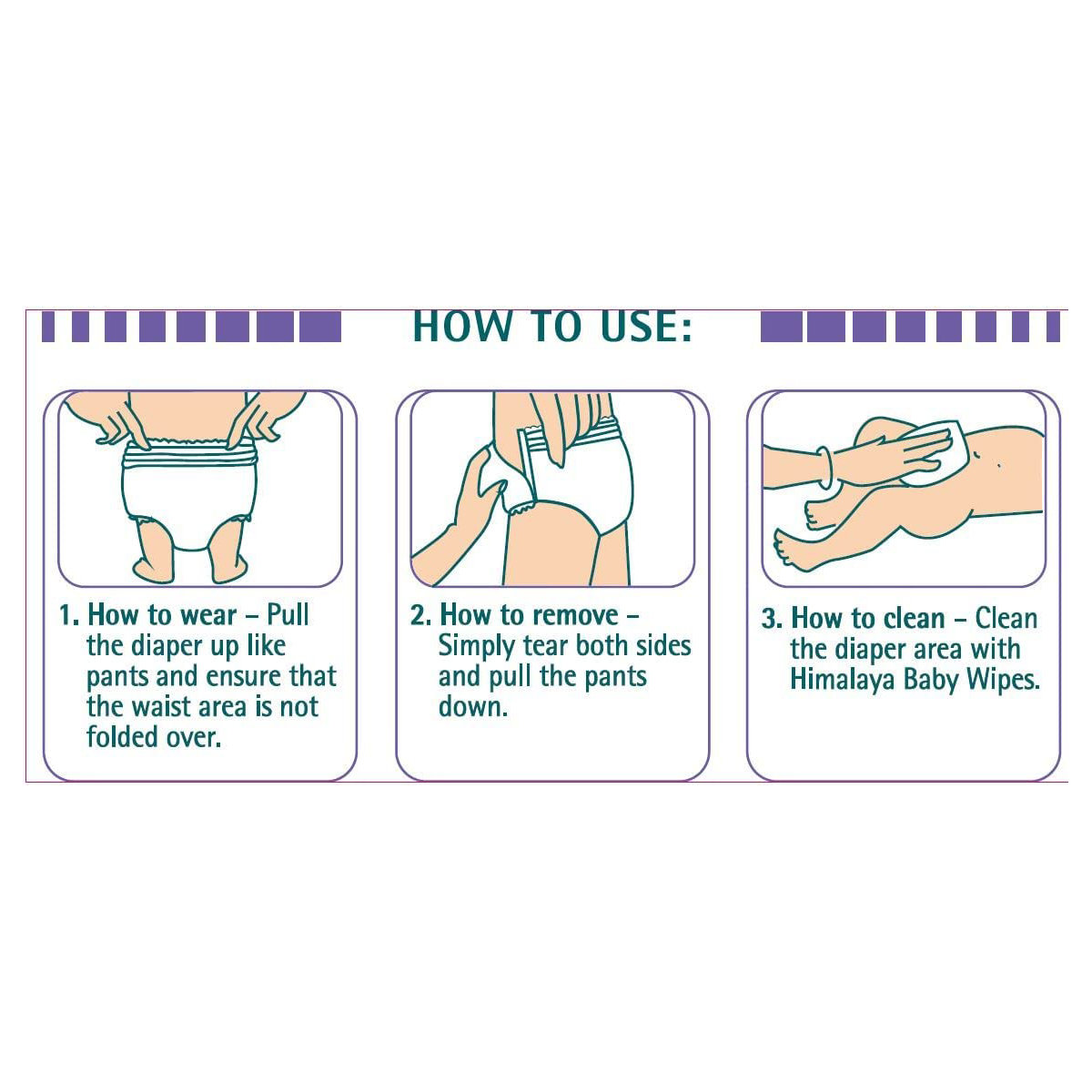 HOW TO USE:

1. How to wear – Pull the diaper up like pants and ensure that the waist area is not folded over.

2. How to remove – Simply tear both sides and pull the pants down.

3. How to clean – Clean the diaper area with Himalaya Baby Wipes.