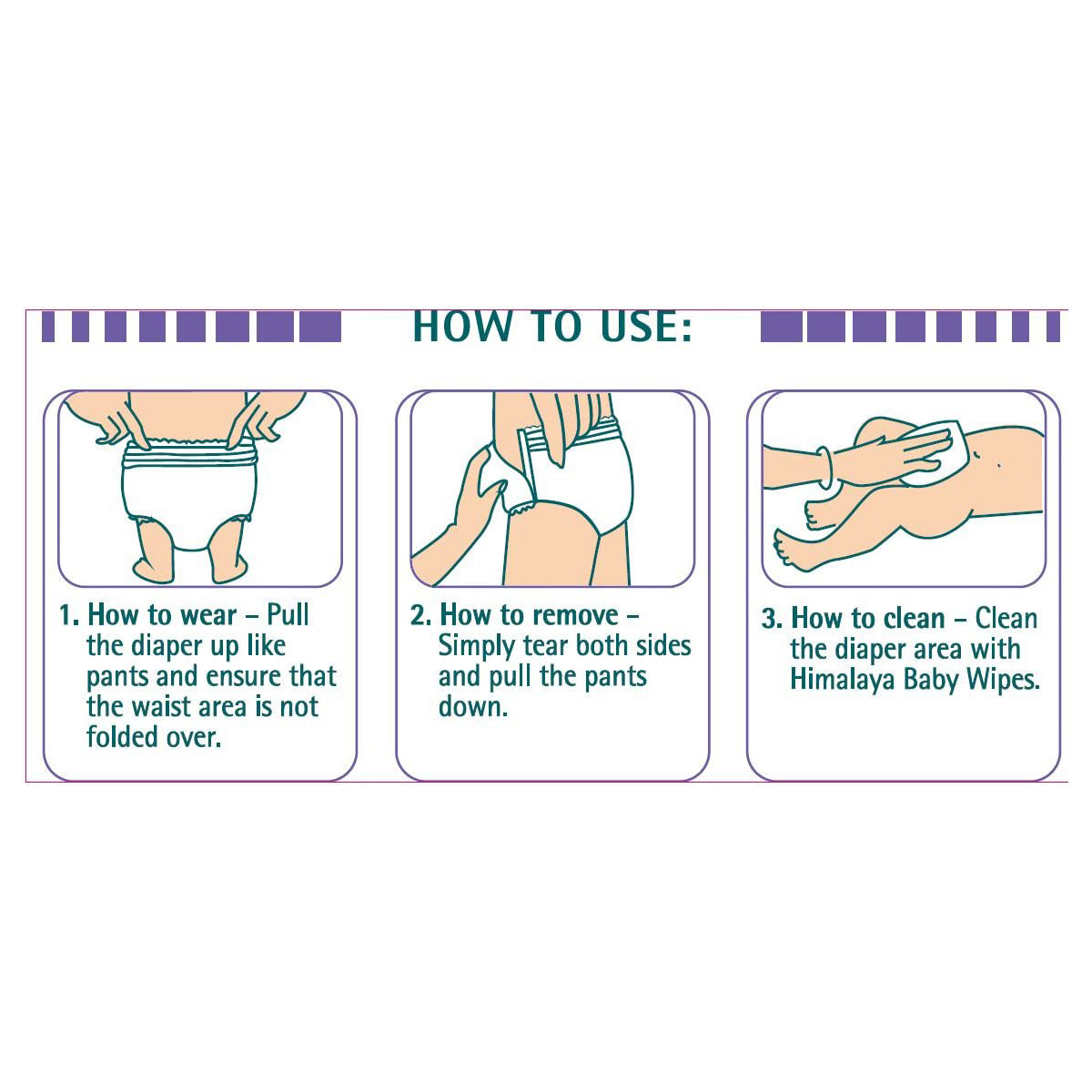 HOW TO USE:

1. How to wear – Pull the diaper up like pants and ensure that the waist area is not folded over.

2. How to remove – Simply tear both sides and pull the pants down.

3. How to clean – Clean the diaper area with Himalaya Baby Wipes.