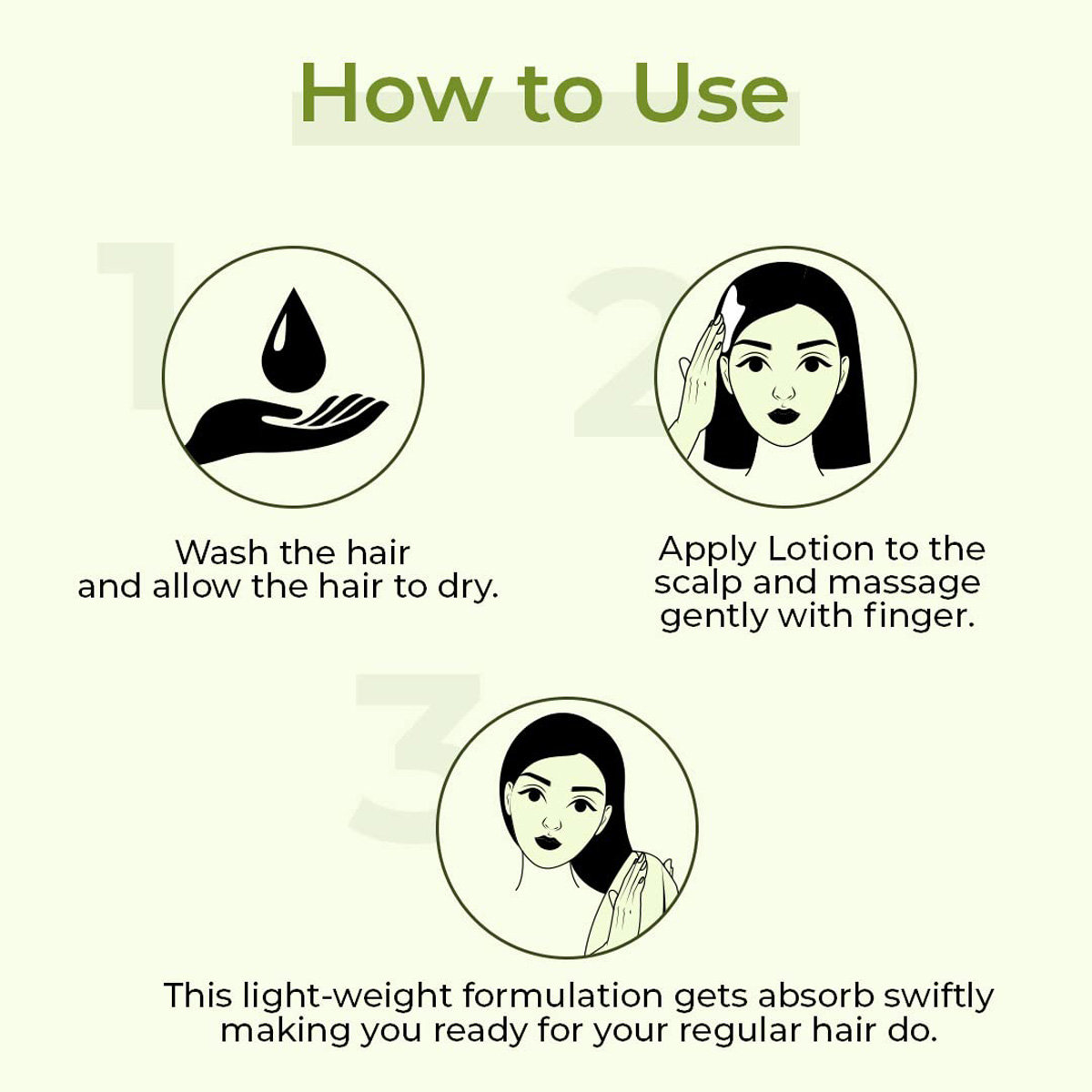 How to Use

1

Wash the hair and allow the hair to dry.

2

Apply Lotion to the scalp and massage gently with finger.

3

This light-weight formulation gets absorb swiftly making you ready for your regular hair do.