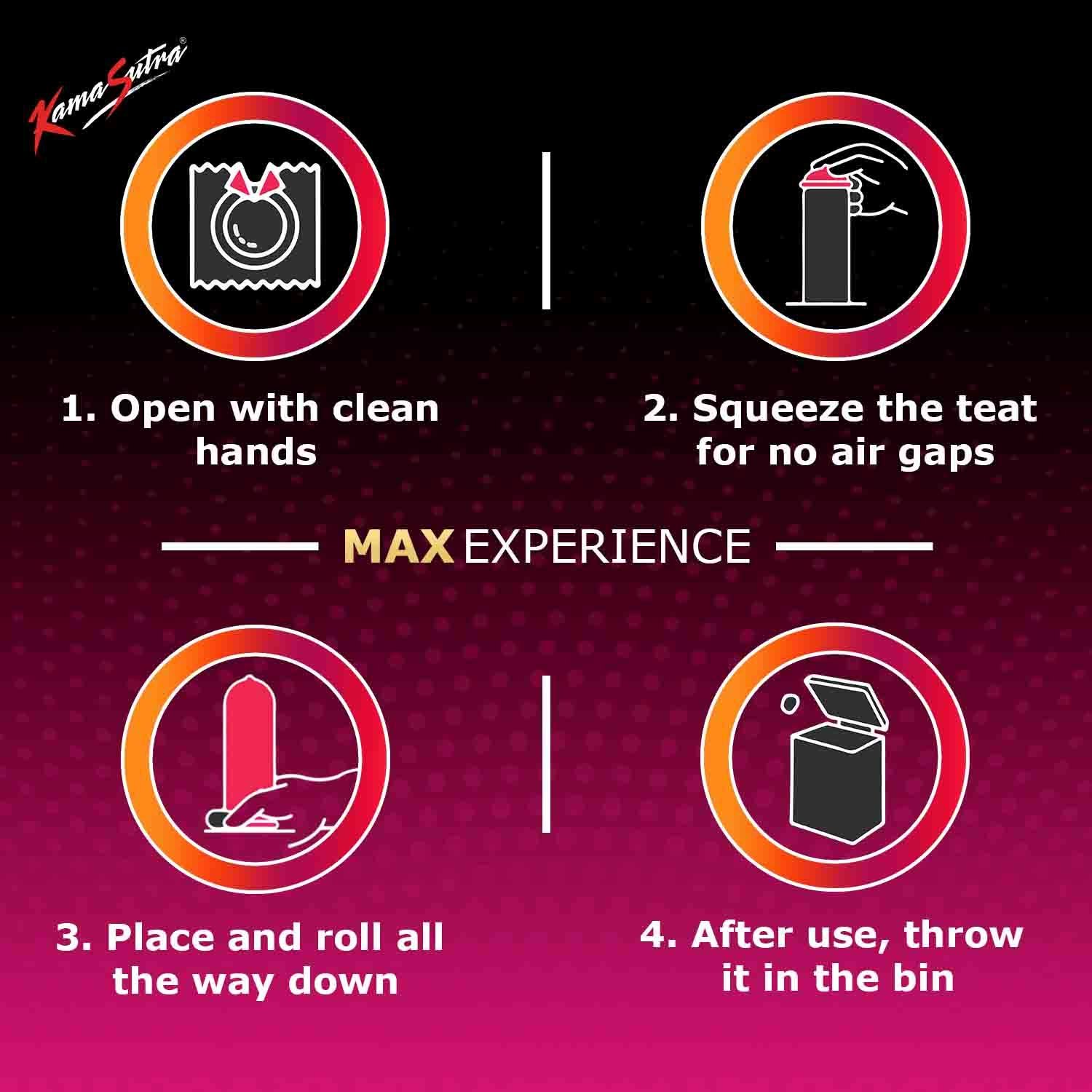 KamaSutra®

1. Open with clean hands

2. Squeeze the teat for no air gaps

MAX EXPERIENCE

3. Place and roll all the way down

4. After use, throw it in the bin