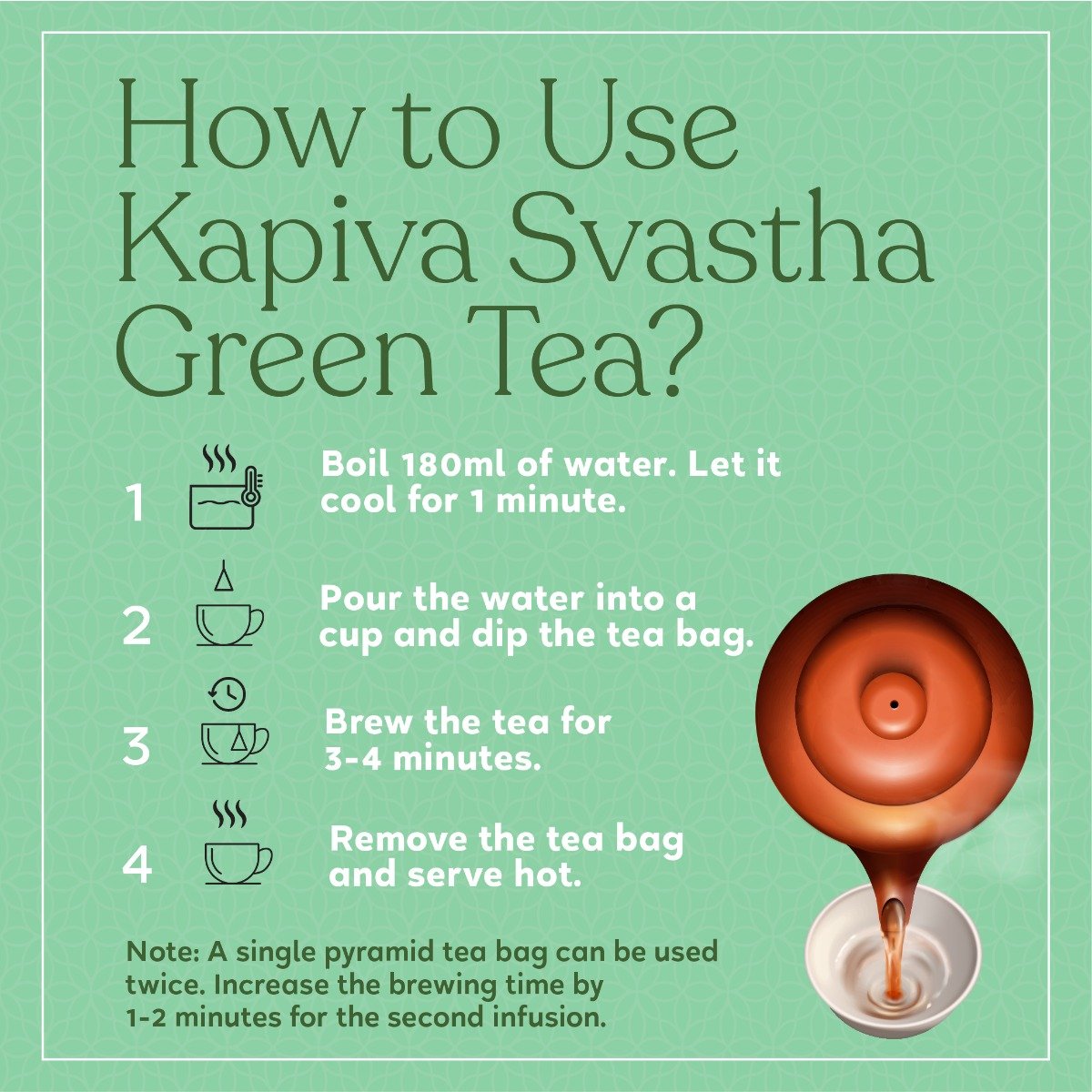 How to Use Kapiva Svastha Green Tea?

1 Boil 180ml of water. Let it cool for 1 minute.

2 Pour the water into a cup and dip the tea bag.

3 Brew the tea for 3-4 minutes.

4 Remove the tea bag and serve hot.

Note: A single pyramid tea bag can be used twice. Increase the brewing time by 1-2 minutes for the second infusion.