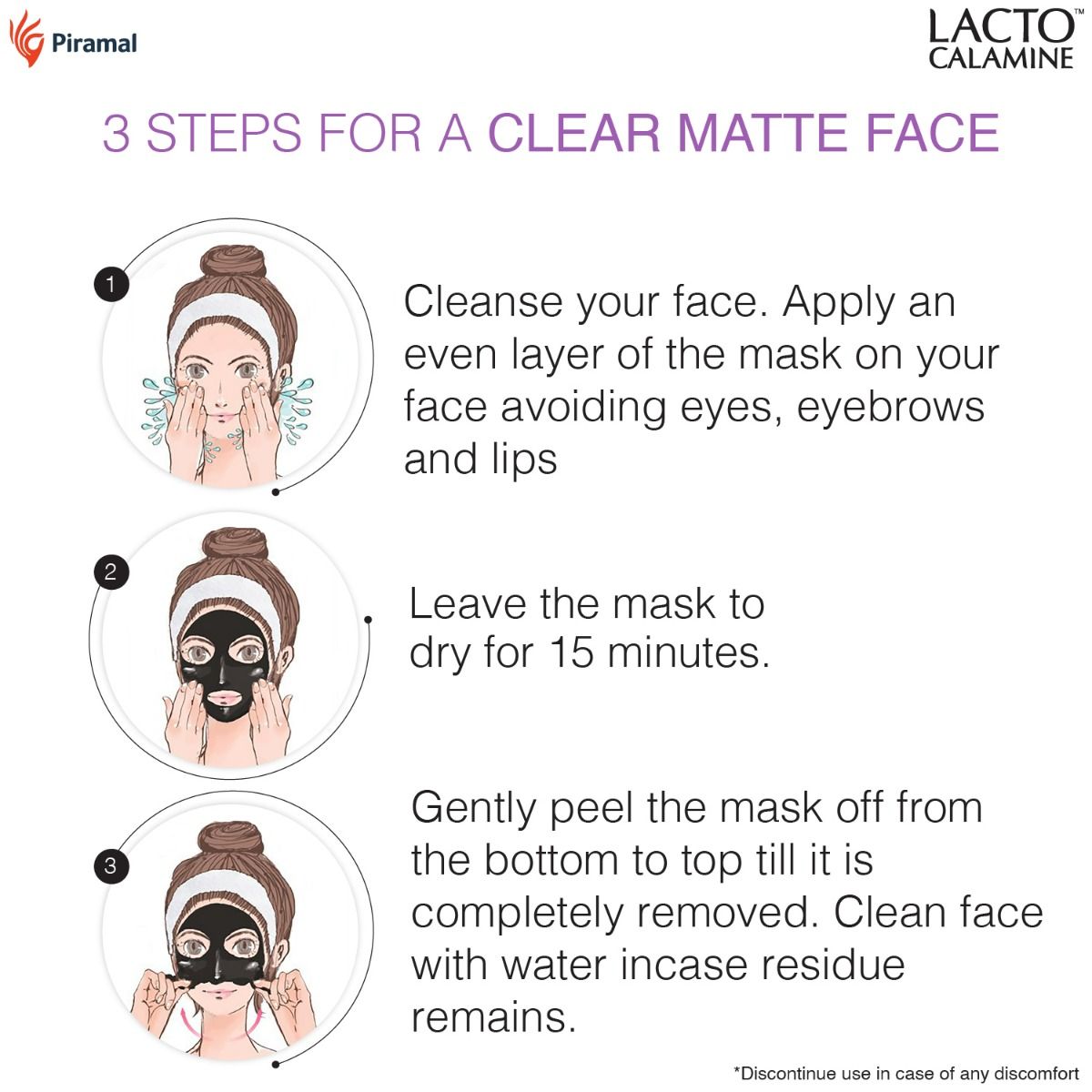 Piramal

LACTO™
CALAMINE

3 STEPS FOR A CLEAR MATTE FACE

1

Cleanse your face. Apply an even layer of the mask on your face avoiding eyes, eyebrows and lips

2

Leave the mask to dry for 15 minutes.

3

Gently peel the mask off from the bottom to top till it is completely removed. Clean face with water incase residue remains.

*Discontinue use in case of any discomfort