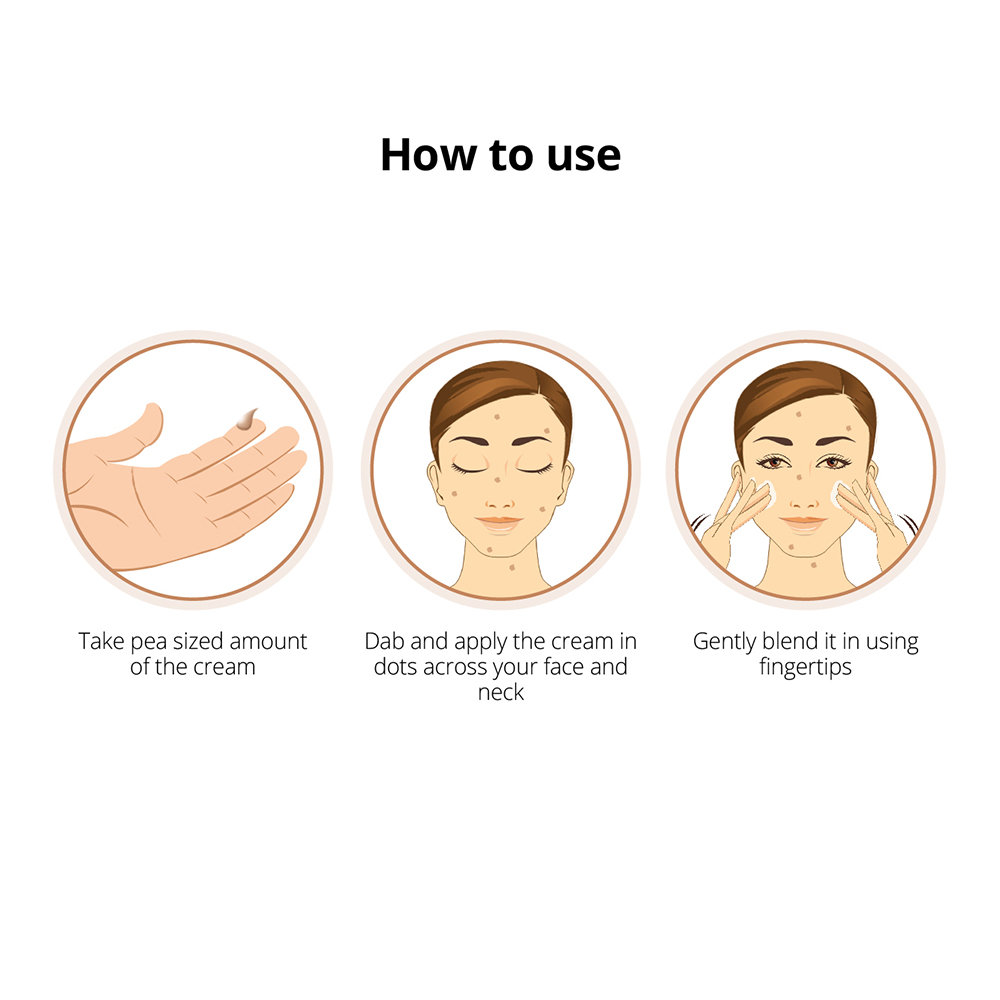 How to use

Take pea sized amount of the cream

Dab and apply the cream in dots across your face and neck

Gently blend it in using fingertips