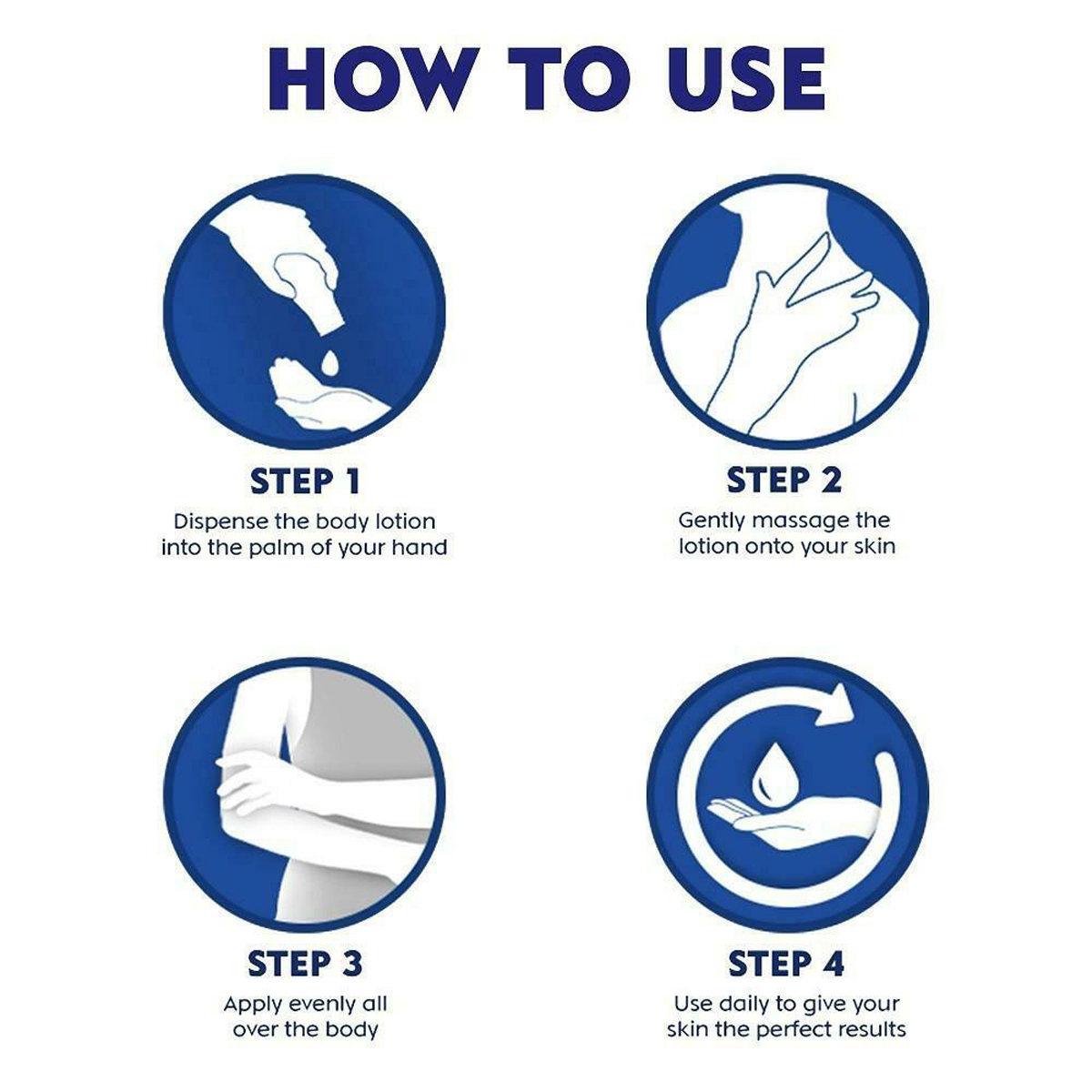 HOW TO USE

STEP 1
Dispense the body lotion into the palm of your hand

STEP 2
Gently massage the lotion onto your skin

STEP 3
Apply evenly all over the body

STEP 4
Use daily to give your skin the perfect results