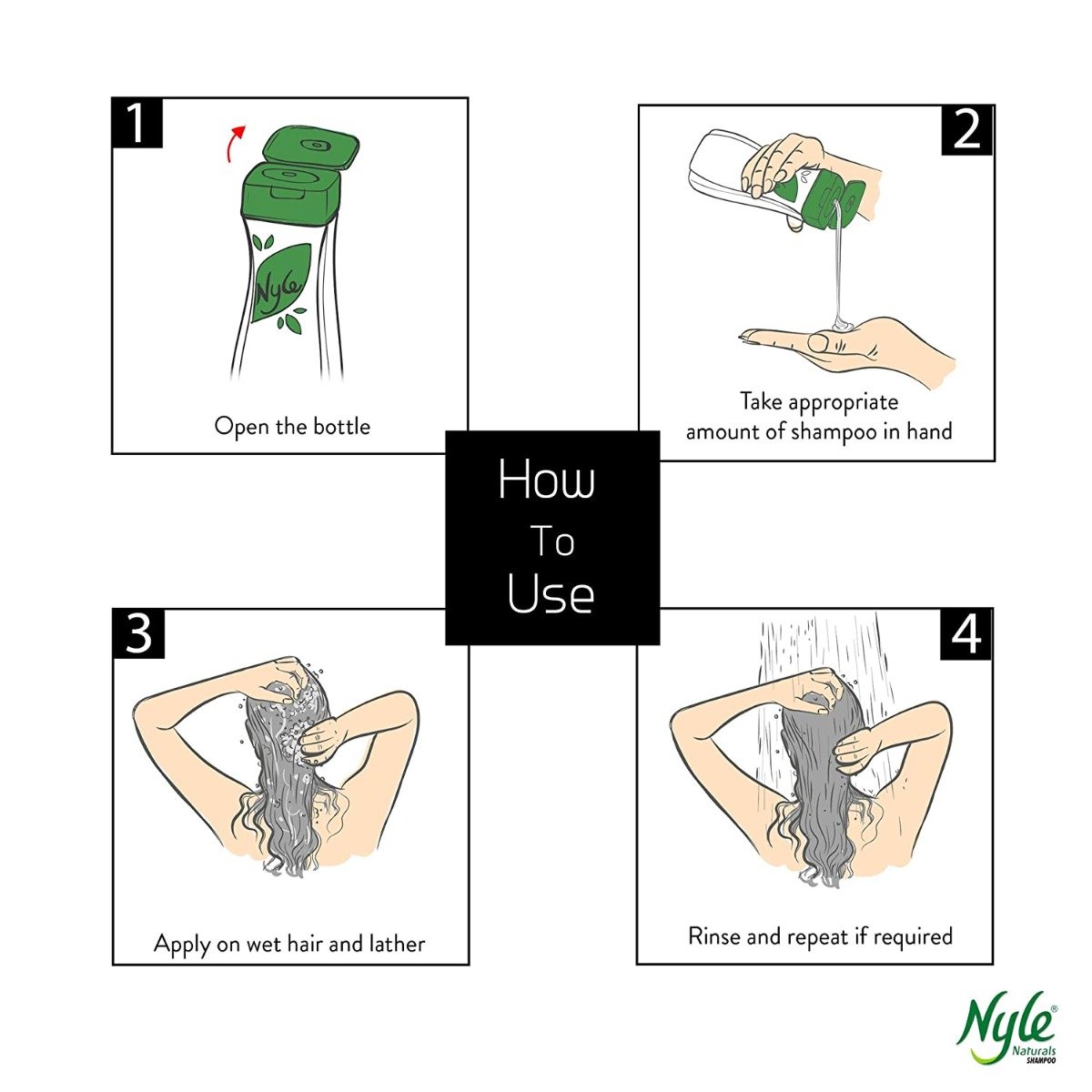 1

Nyle

Open the bottle

2

Take appropriate amount of shampoo in hand

How
To
Use

3

Apply on wet hair and lather

4

Rinse and repeat if required

Nyle®
Naturals
SHAMPOO