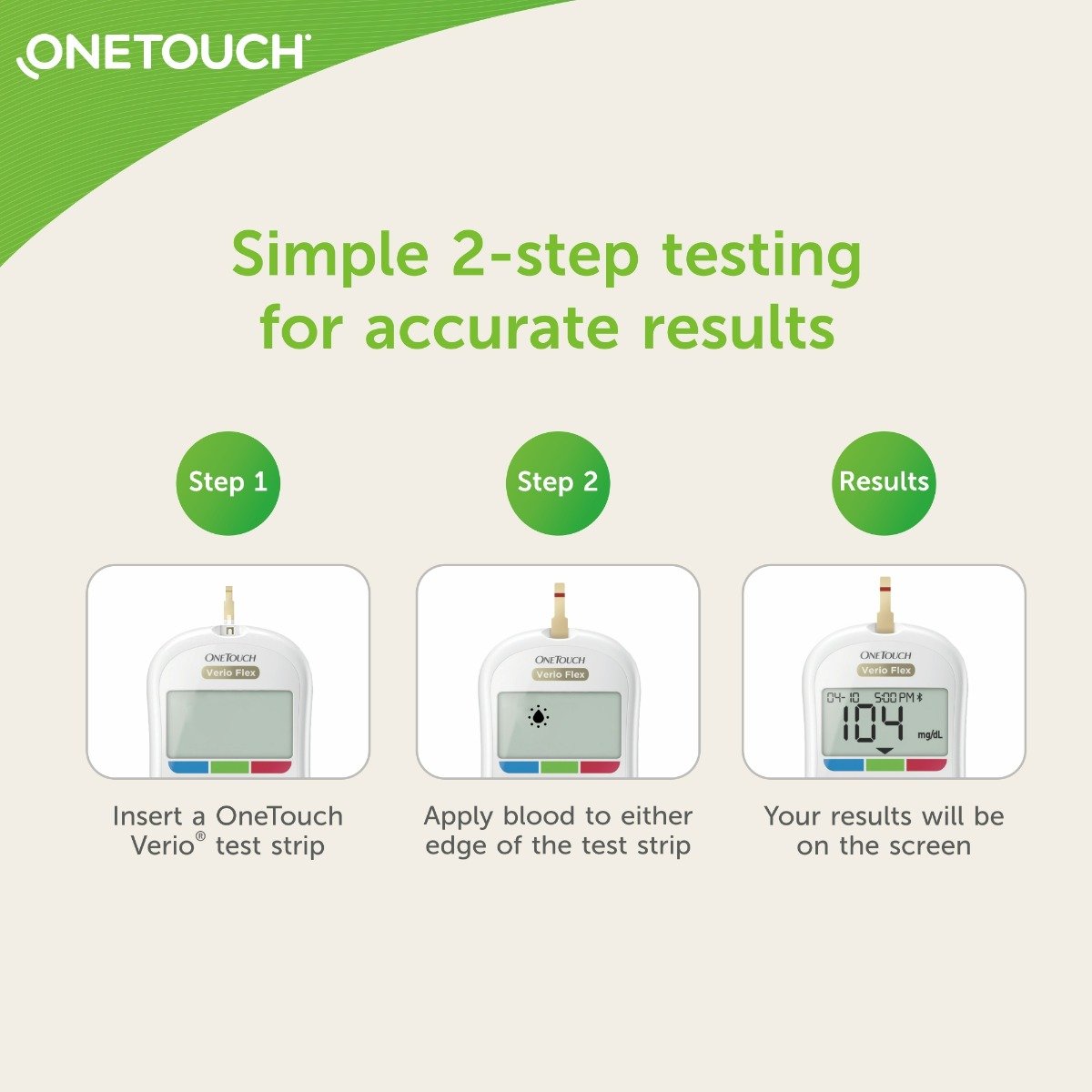 ONETOUCH®

Simple 2-step testing for accurate results

Step 1

ONETOUCH
Verio Flex

Insert a OneTouch Verio® test strip

Step 2

ONETOUCH
Verio Flex

Apply blood to either edge of the test strip

Results

ONETOUCH
Verio Flex

04-10 5:00 PM
104 mg/dL

Your results will be on the screen