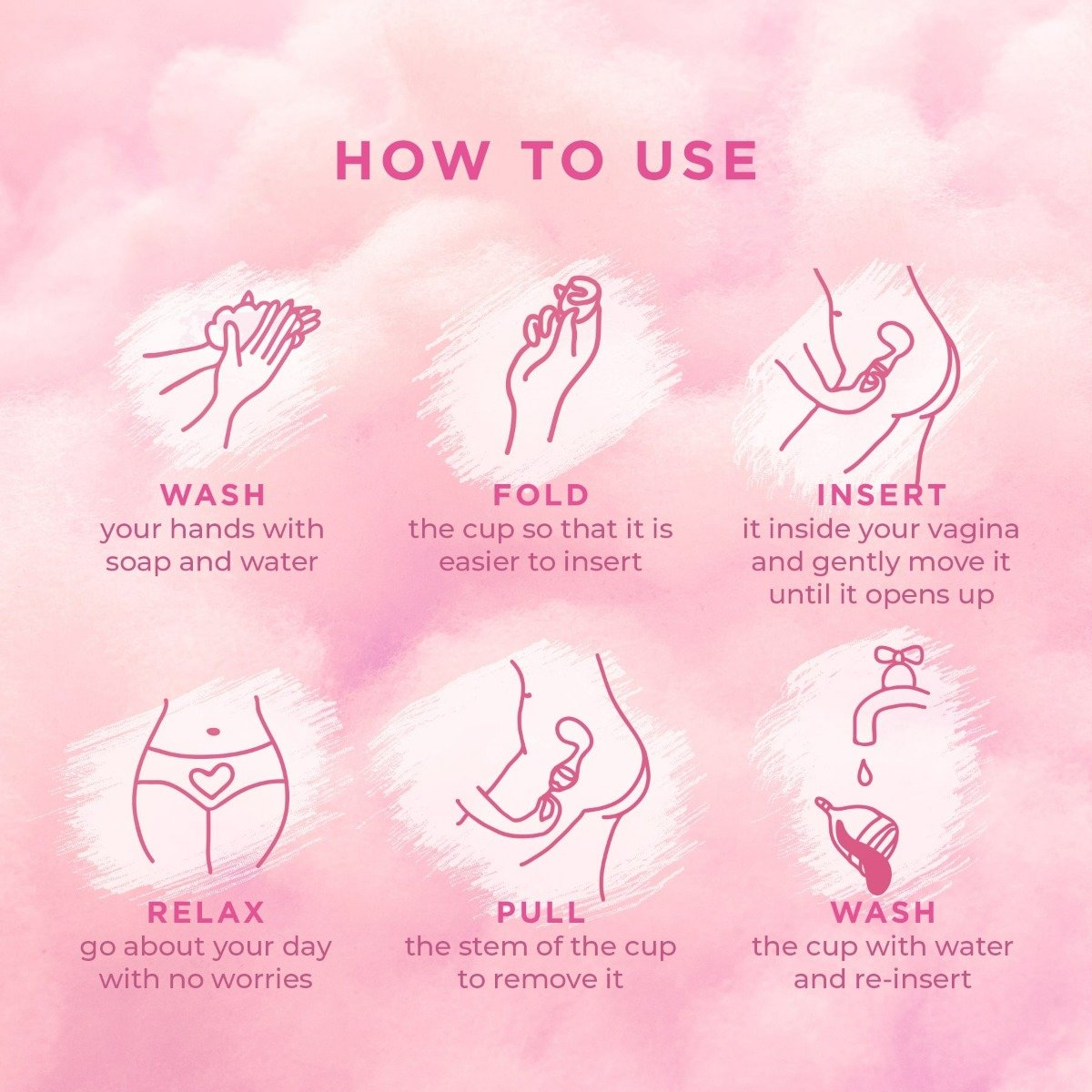 HOW TO USE

WASH
your hands with soap and water

FOLD
the cup so that it is easier to insert

INSERT
it inside your vagina and gently move it until it opens up

RELAX
go about your day with no worries

PULL
the stem of the cup to remove it

WASH
the cup with water and re-insert