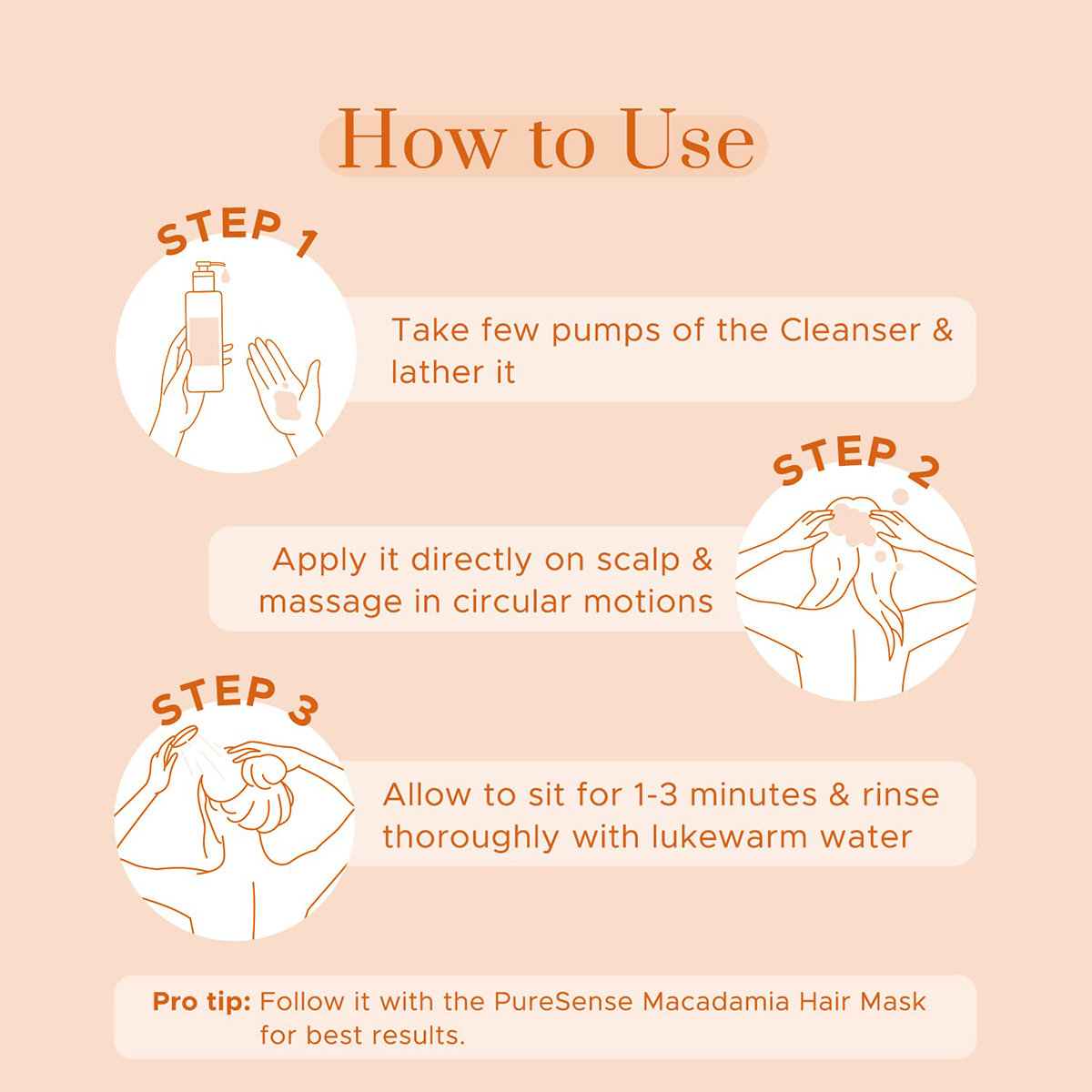 How to Use

STEP 1

Take few pumps of the Cleanser & lather it

STEP 2

Apply it directly on scalp & massage in circular motions

STEP 3

Allow to sit for 1-3 minutes & rinse thoroughly with lukewarm water

Pro tip: Follow it with the PureSense Macadamia Hair Mask for best results.