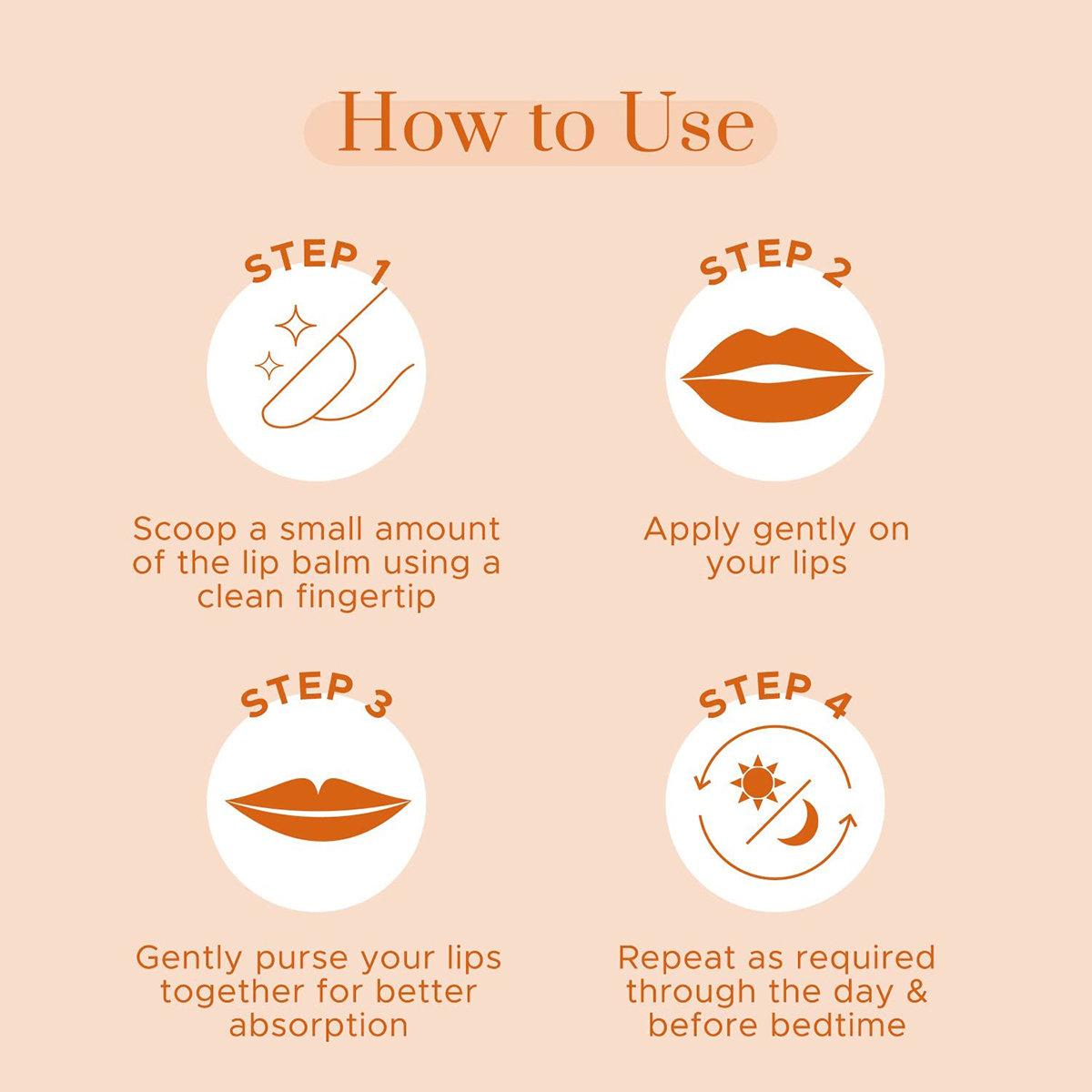 How to Use

STEP 1

Scoop a small amount of the lip balm using a clean fingertip

STEP 2

Apply gently on your lips

STEP 3

Gently purse your lips together for better absorption

STEP 4

Repeat as required through the day & before bedtime