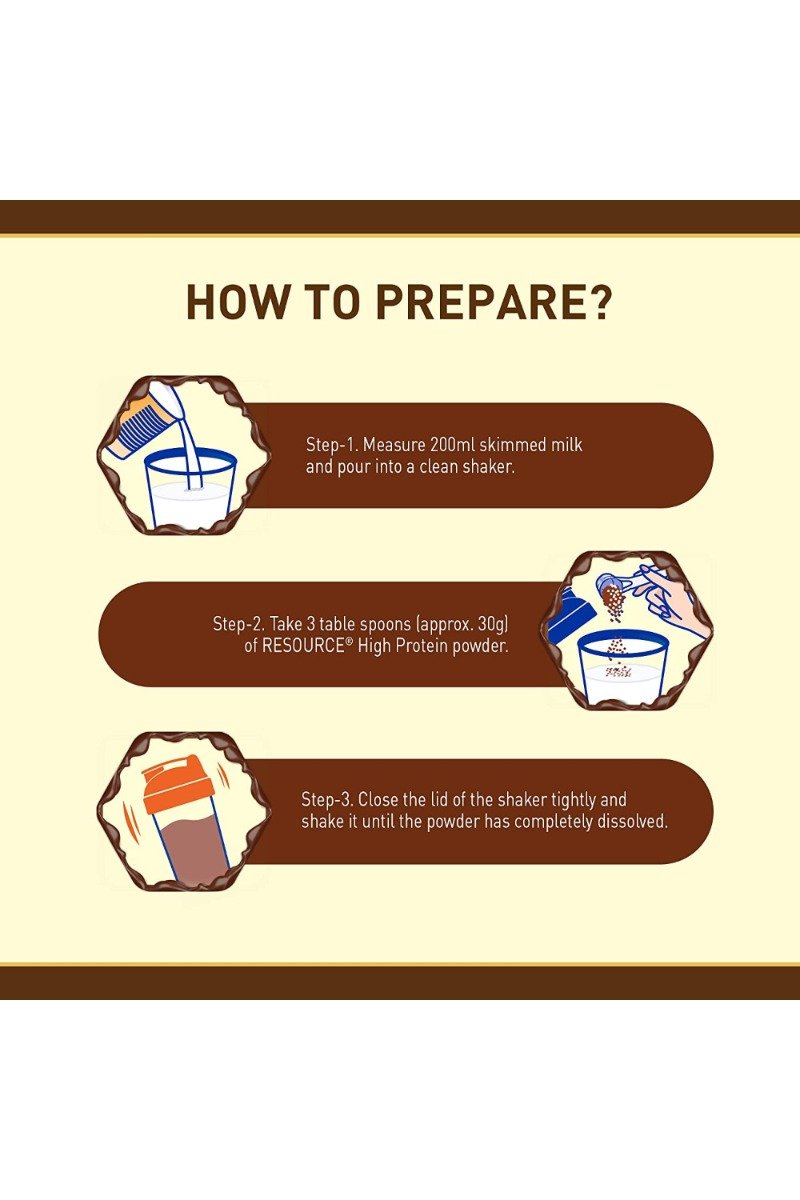 HOW TO PREPARE?

Step-1. Measure 200ml skimmed milk and pour into a clean shaker.

Step-2. Take 3 table spoons (approx. 30g) of RESOURCE® High Protein powder.

Step-3. Close the lid of the shaker tightly and shake it until the powder has completely dissolved.