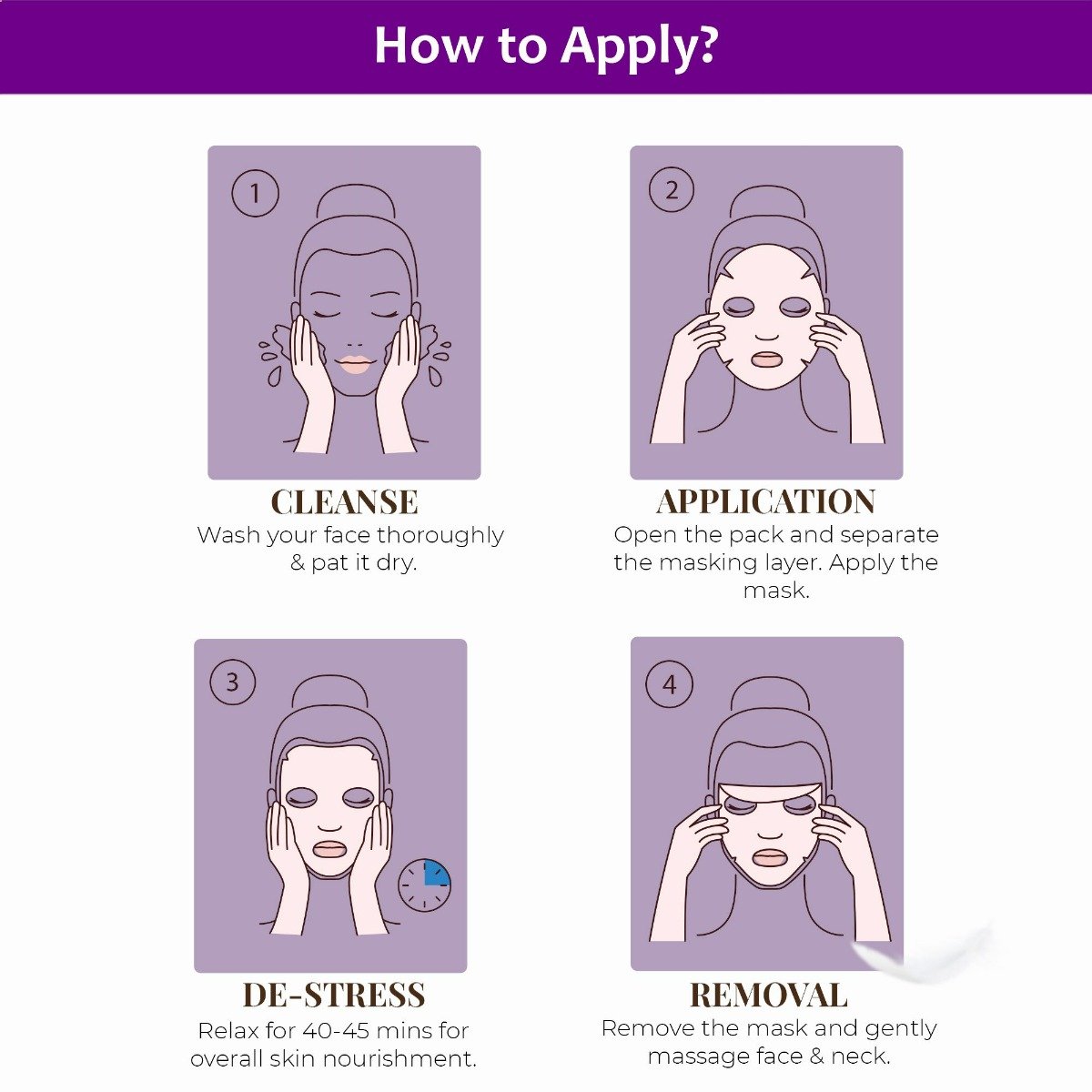 How to Apply?

1

CLEANSE
Wash your face thoroughly & pat it dry.

2

APPLICATION
Open the pack and separate the masking layer. Apply the mask.

3

DE-STRESS
Relax for 40-45 mins for overall skin nourishment.

4

REMOVAL
Remove the mask and gently massage face & neck.