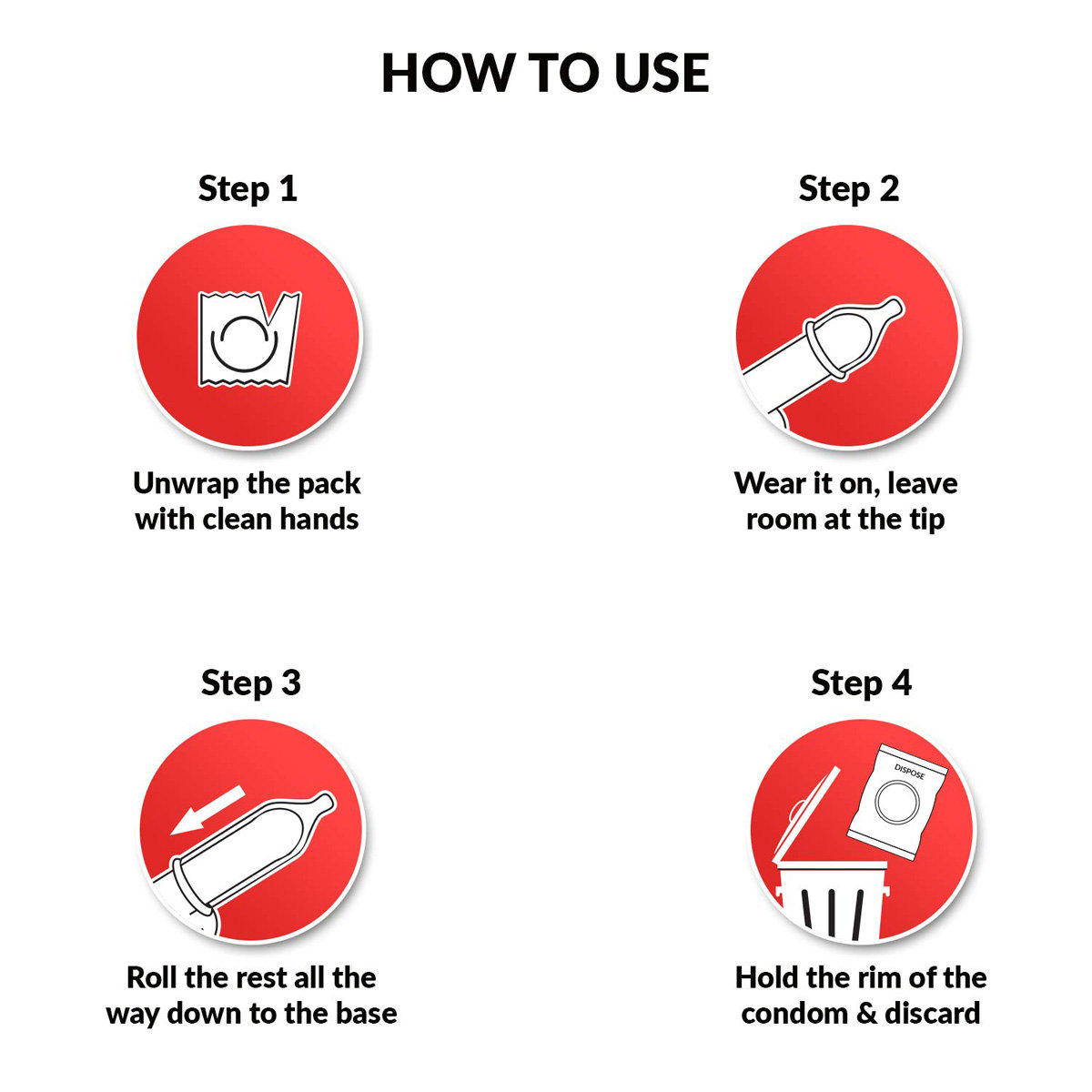 HOW TO USE

Step 1

Unwrap the pack with clean hands

Step 2

Wear it on, leave room at the tip

Step 3

Roll the rest all the way down to the base

Step 4

DISPOSE

Hold the rim of the condom & discard