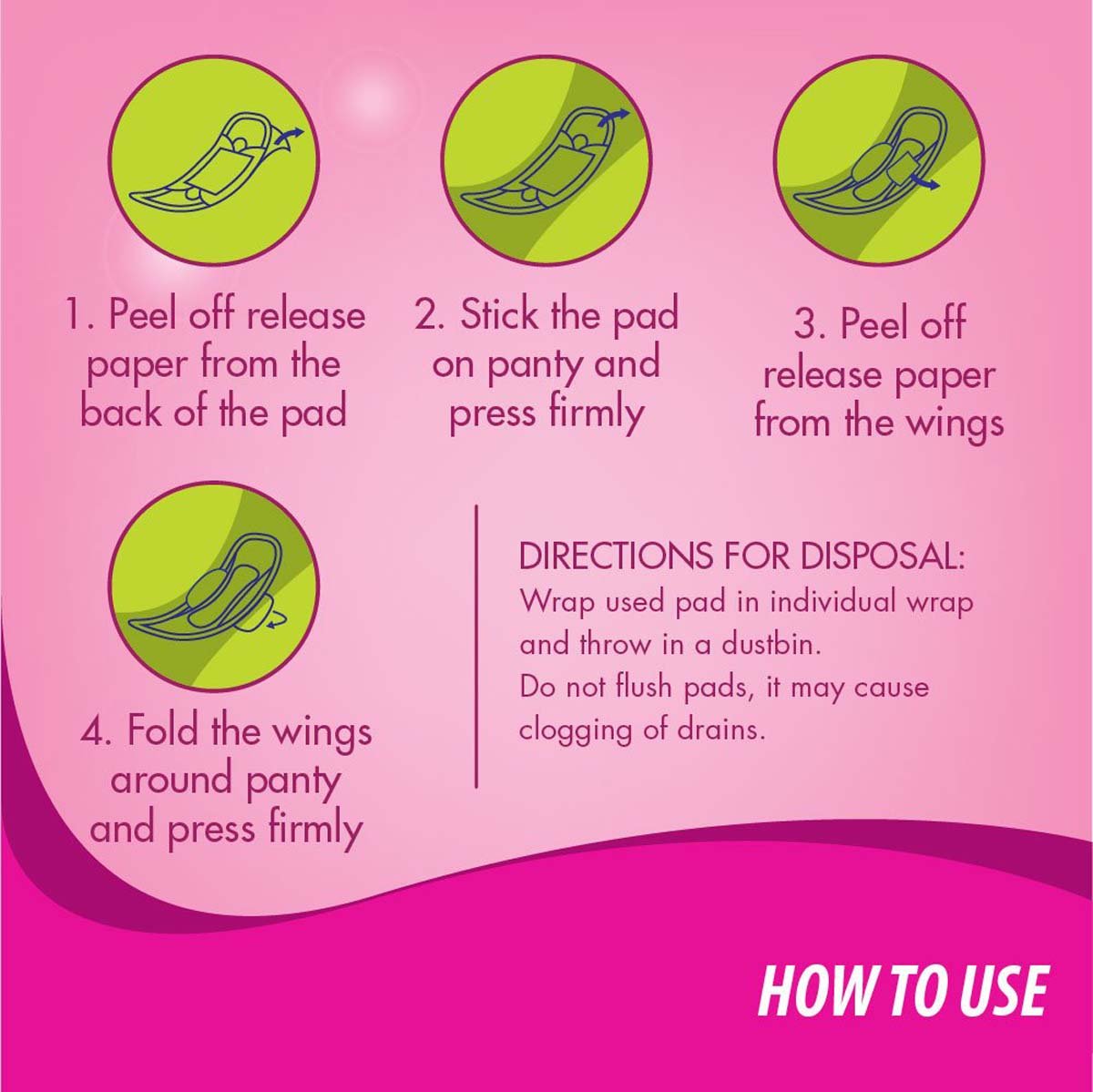 1. Peel off release paper from the back of the pad

2. Stick the pad on panty and press firmly

3. Peel off release paper from the wings

4. Fold the wings around panty and press firmly

DIRECTIONS FOR DISPOSAL:
Wrap used pad in individual wrap and throw in a dustbin.
Do not flush pads, it may cause clogging of drains.

HOW TO USE